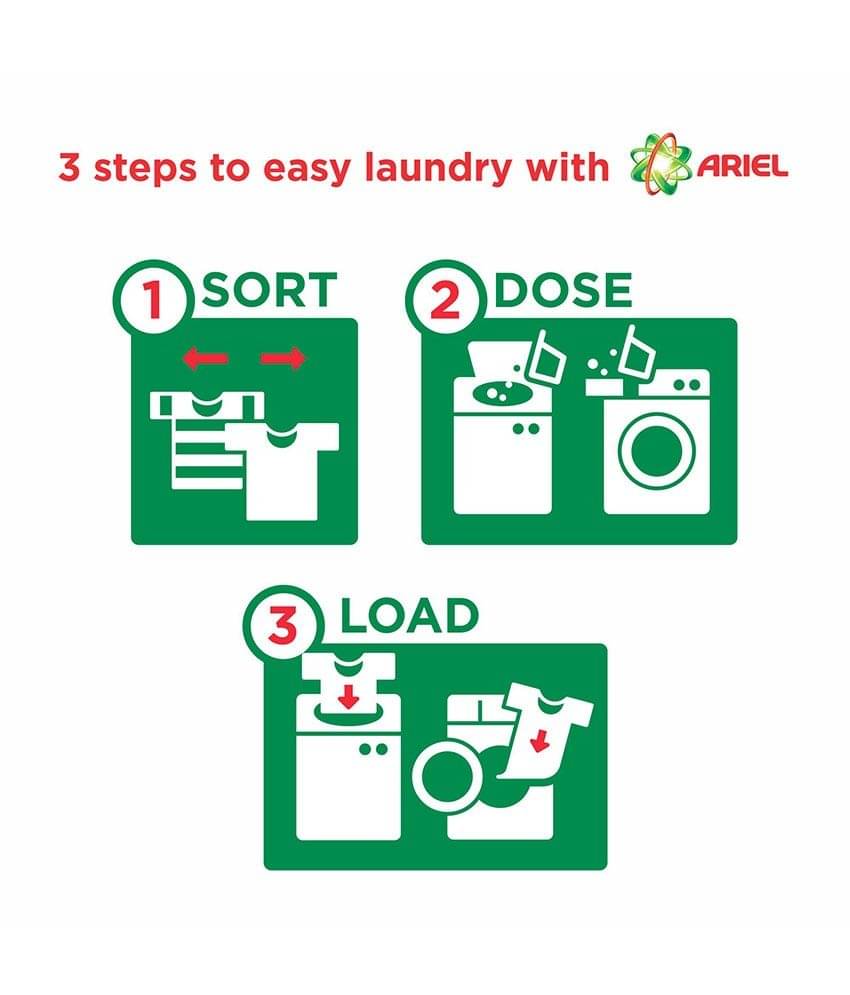 3 steps to easy laundry with ARIEL

1 SORT

2 DOSE

3 LOAD