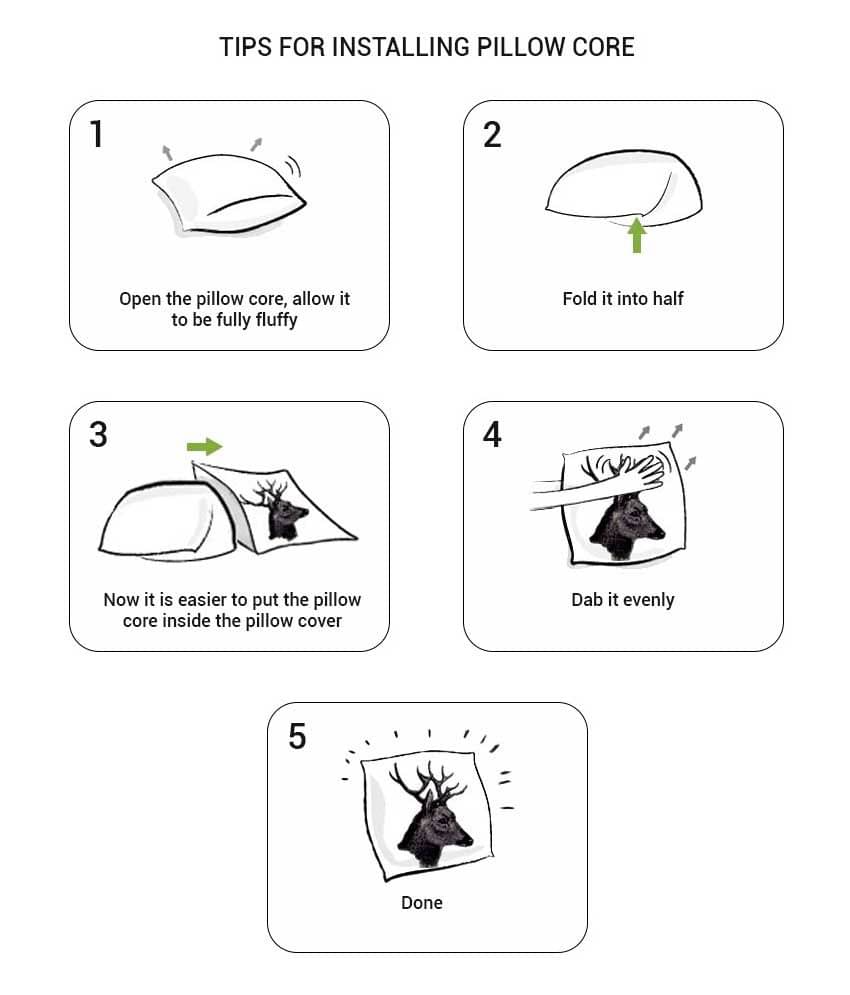 TIPS FOR INSTALLING PILLOW CORE

1

Open the pillow core, allow it to be fully fluffy

2

Fold it into half

3

Now it is easier to put the pillow core inside the pillow cover

4

Dab it evenly

5

Done