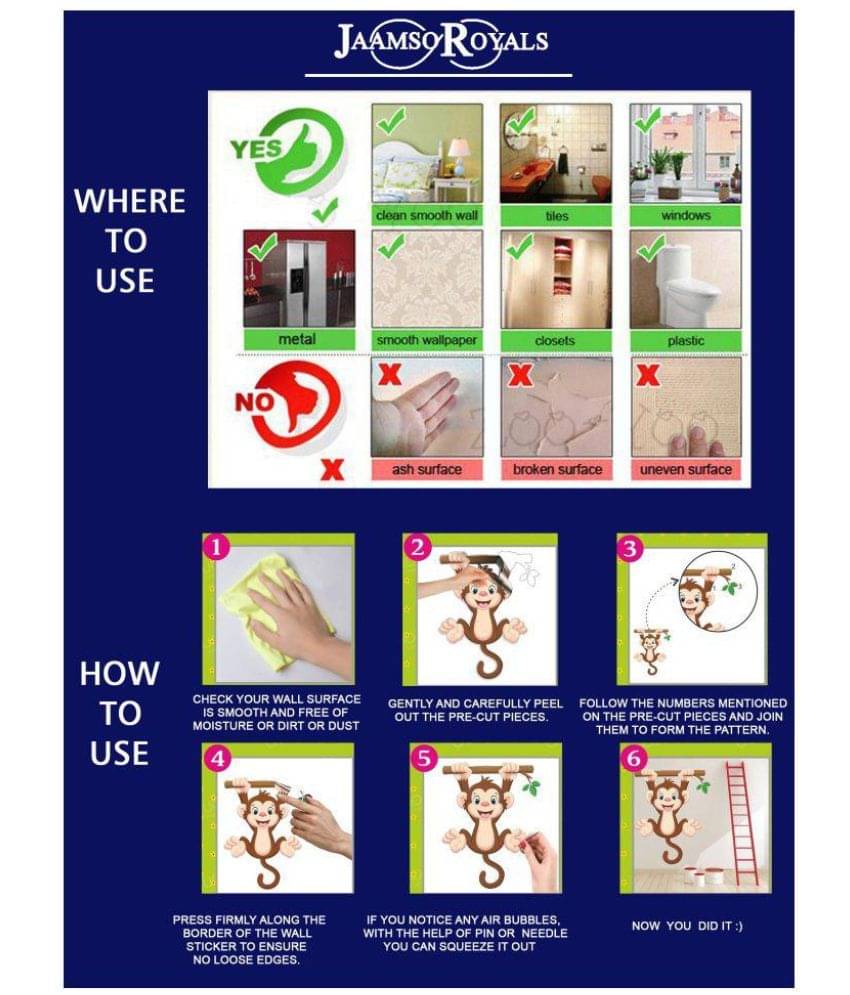 JAAMSO ROYALS

WHERE TO USE

YES

clean smooth wall

tiles

windows

metal

smooth wallpaper

closets

plastic

NO

ash surface

broken surface

uneven surface

HOW TO USE

1

CHECK YOUR WALL SURFACE IS SMOOTH AND FREE OF MOISTURE OR DIRT OR DUST

2

GENTLY AND CAREFULLY PEEL OUT THE PRE-CUT PIECES.

3

FOLLOW THE NUMBERS MENTIONED ON THE PRE-CUT PIECES AND JOIN THEM TO FORM THE PATTERN.

4

PRESS FIRMLY ALONG THE BORDER OF THE WALL STICKER TO ENSURE NO LOOSE EDGES.

5

IF YOU NOTICE ANY AIR BUBBLES, WITH THE HELP OF PIN OR NEEDLE YOU CAN SQUEEZE IT OUT

6

NOW YOU DID IT :)