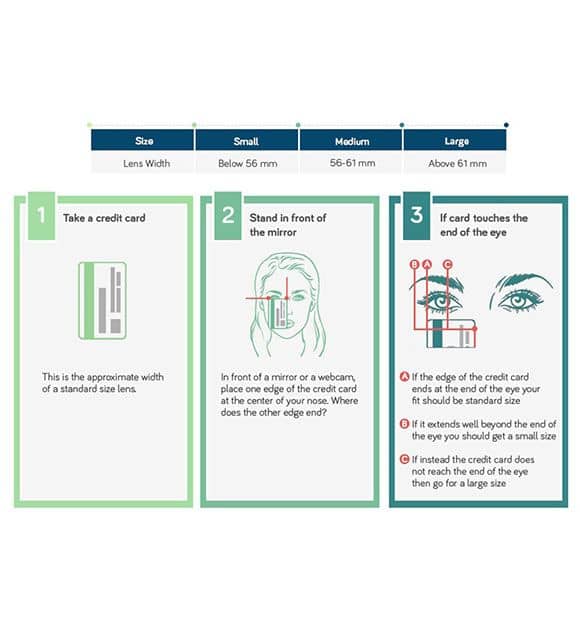 | Size | Small | Medium | Large |
|---|---|---|---|
| Lens Width | Below 56 mm | 56-61 mm | Above 61 mm |

1 Take a credit card

This is the approximate width of a standard size lens.

2 Stand in front of the mirror

In front of a mirror or a webcam, place one edge of the credit card at the center of your nose. Where does the other edge end?

3 If card touches the end of the eye

B A C

A If the edge of the credit card ends at the end of the eye your fit should be standard size

B If it extends well beyond the end of the eye you should get a small size

C If instead the credit card does not reach the end of the eye then go for a large size