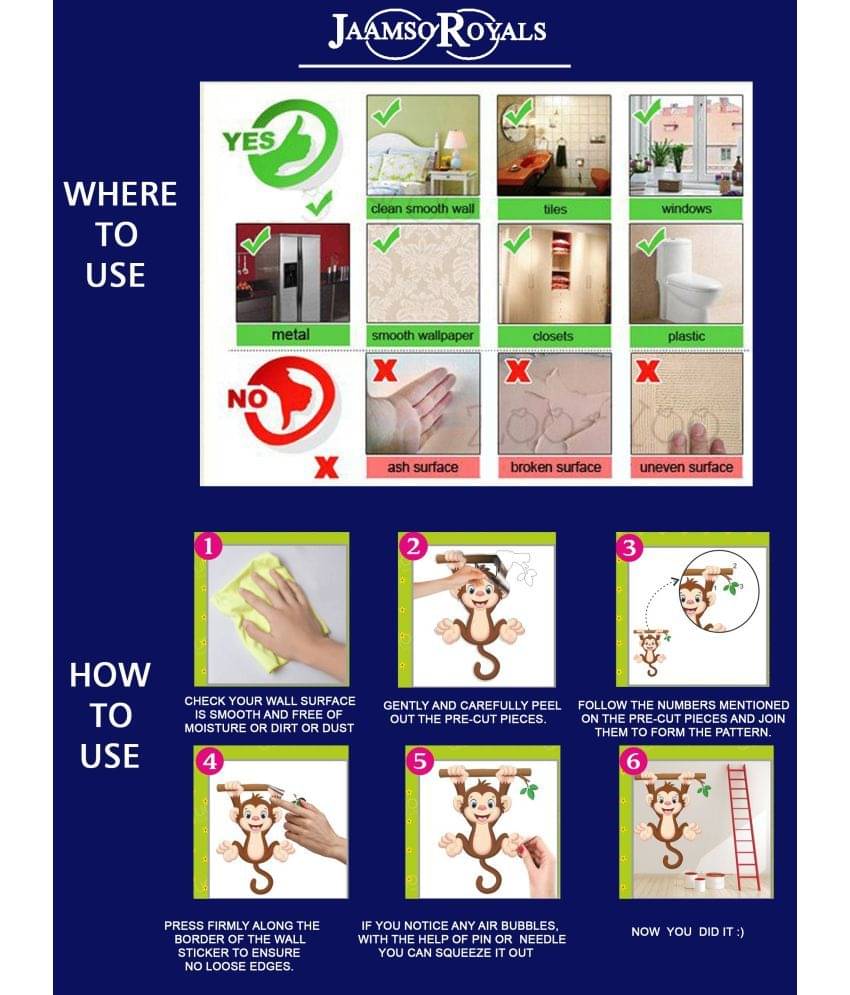 JAAMSO ROYALS

WHERE TO USE

YES

clean smooth wall

tiles

windows

metal

smooth wallpaper

closets

plastic

NO

ash surface

broken surface

uneven surface

HOW TO USE

1

CHECK YOUR WALL SURFACE IS SMOOTH AND FREE OF MOISTURE OR DIRT OR DUST

2

GENTLY AND CAREFULLY PEEL OUT THE PRE-CUT PIECES.

3

FOLLOW THE NUMBERS MENTIONED ON THE PRE-CUT PIECES AND JOIN THEM TO FORM THE PATTERN.

4

PRESS FIRMLY ALONG THE BORDER OF THE WALL STICKER TO ENSURE NO LOOSE EDGES.

5

IF YOU NOTICE ANY AIR BUBBLES, WITH THE HELP OF PIN OR NEEDLE YOU CAN SQUEEZE IT OUT

6

NOW YOU DID IT :)