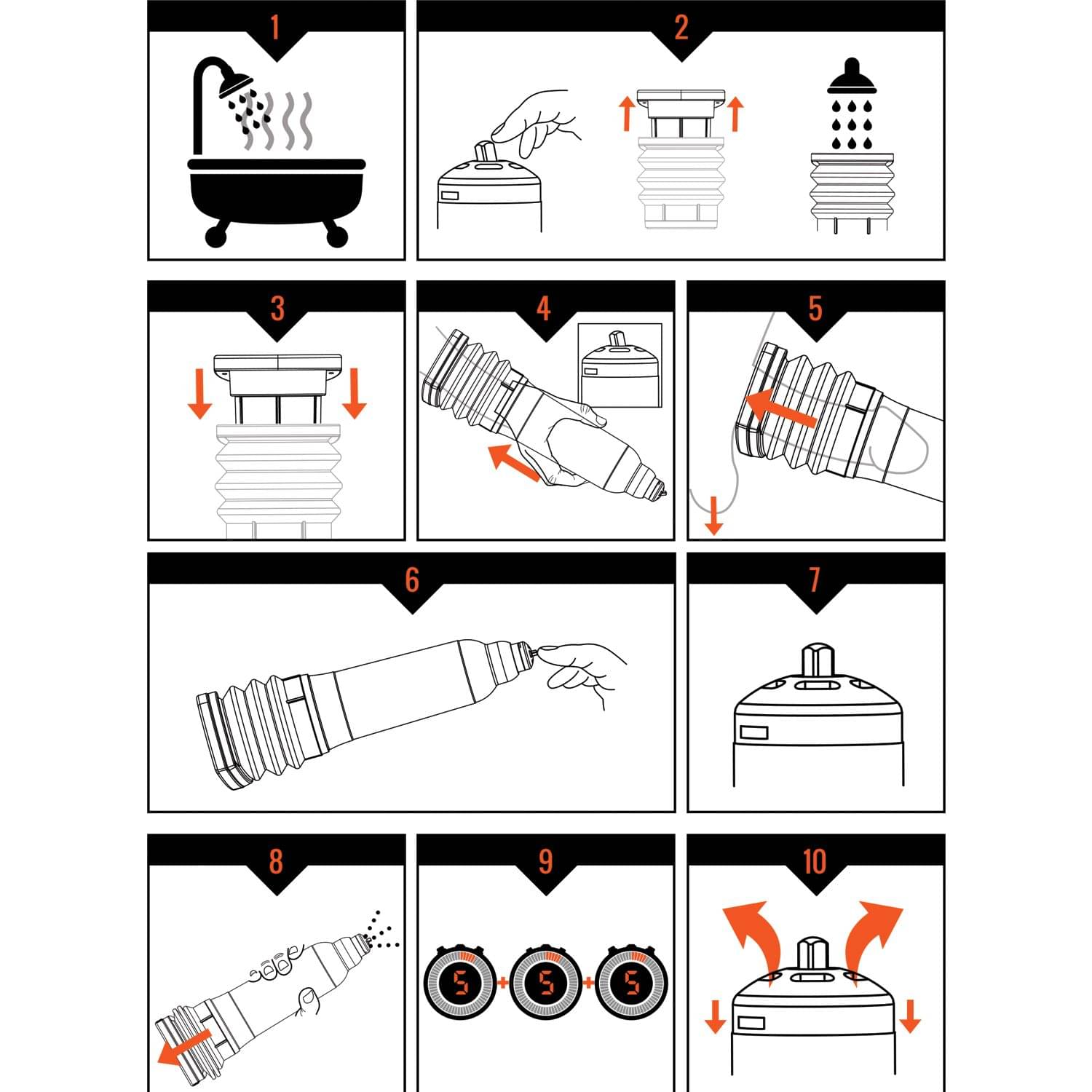 1

2

3

4

5

6

7

8

9

5 + 5 + 5

10