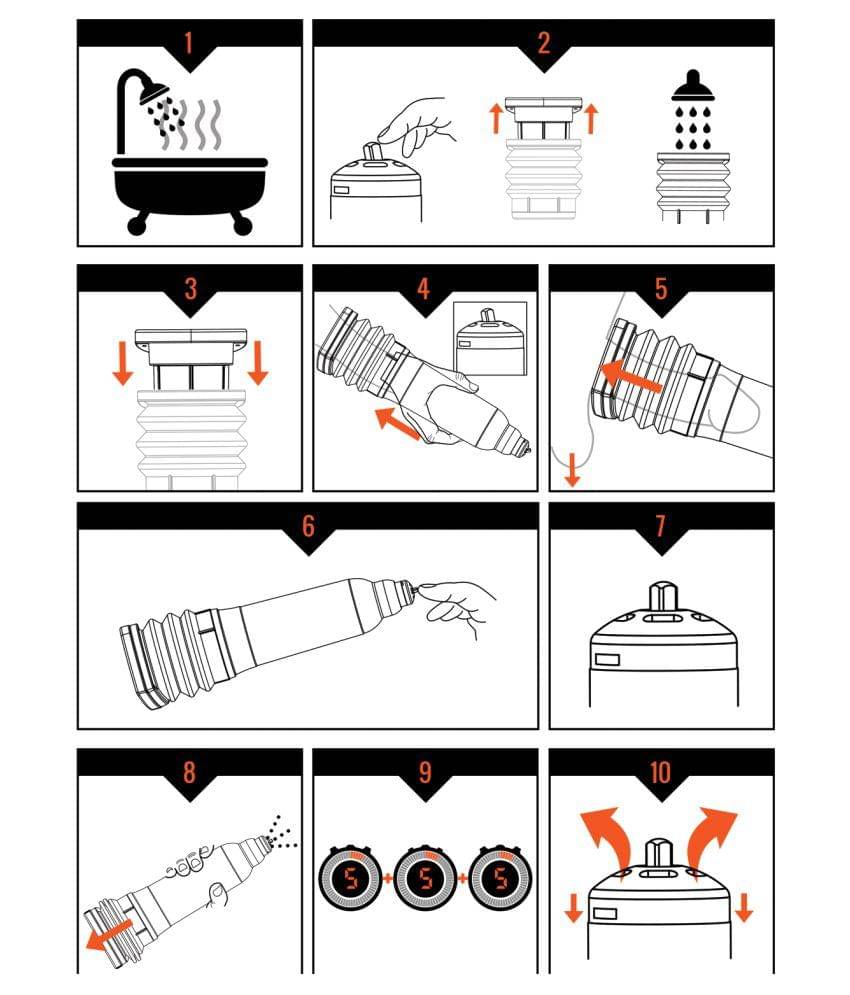 1

2

3

4

5

6

7

8

9

5 + 5 + 5

10