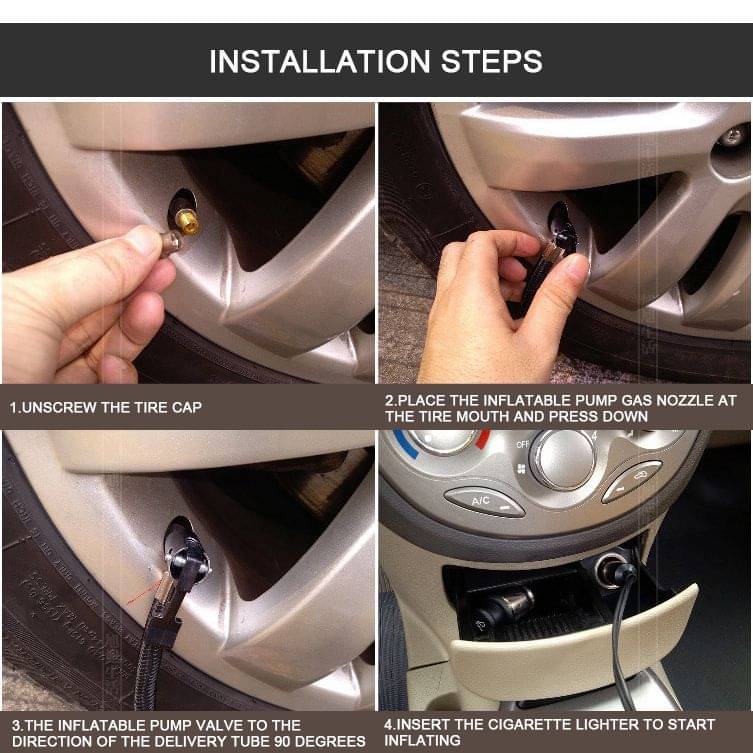 INSTALLATION STEPS

1.UNSCREW THE TIRE CAP

2.PLACE THE INFLATABLE PUMP GAS NOZZLE AT THE TIRE MOUTH AND PRESS DOWN

OFF

4

A/C

3.THE INFLATABLE PUMP VALVE TO THE DIRECTION OF THE DELIVERY TUBE 90 DEGREES

4.INSERT THE CIGARETTE LIGHTER TO START INFLATING