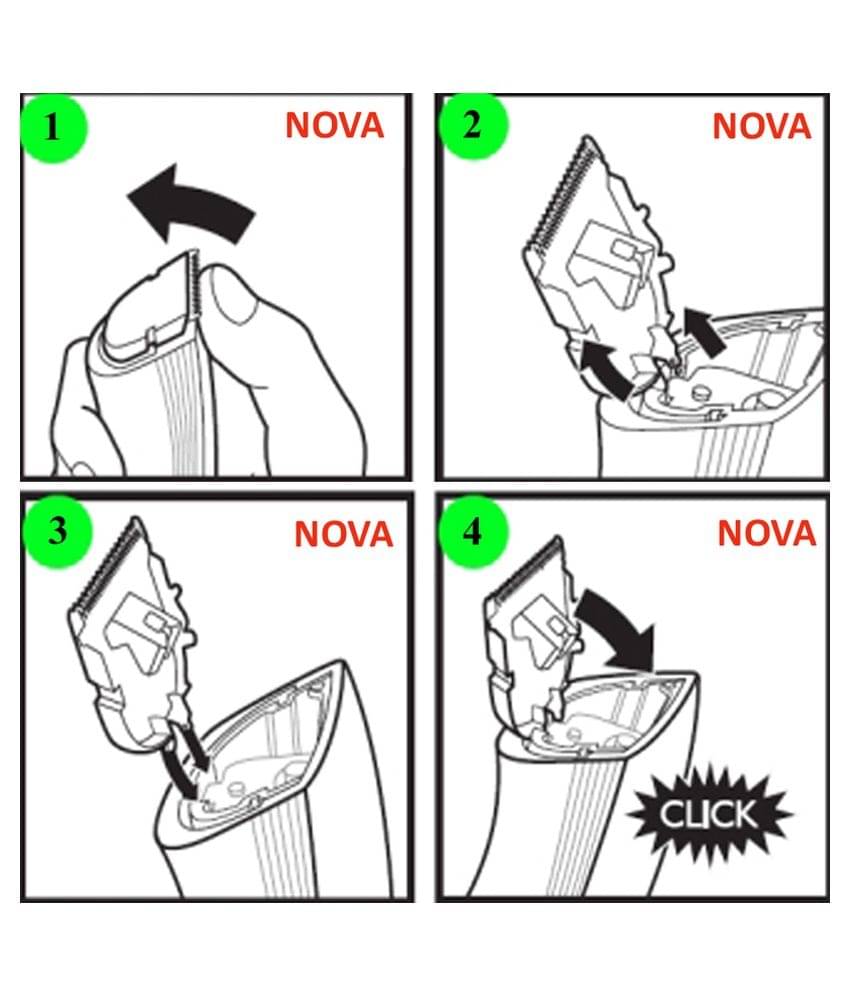 1
NOVA

2
NOVA

3
NOVA

4
NOVA

CLICK