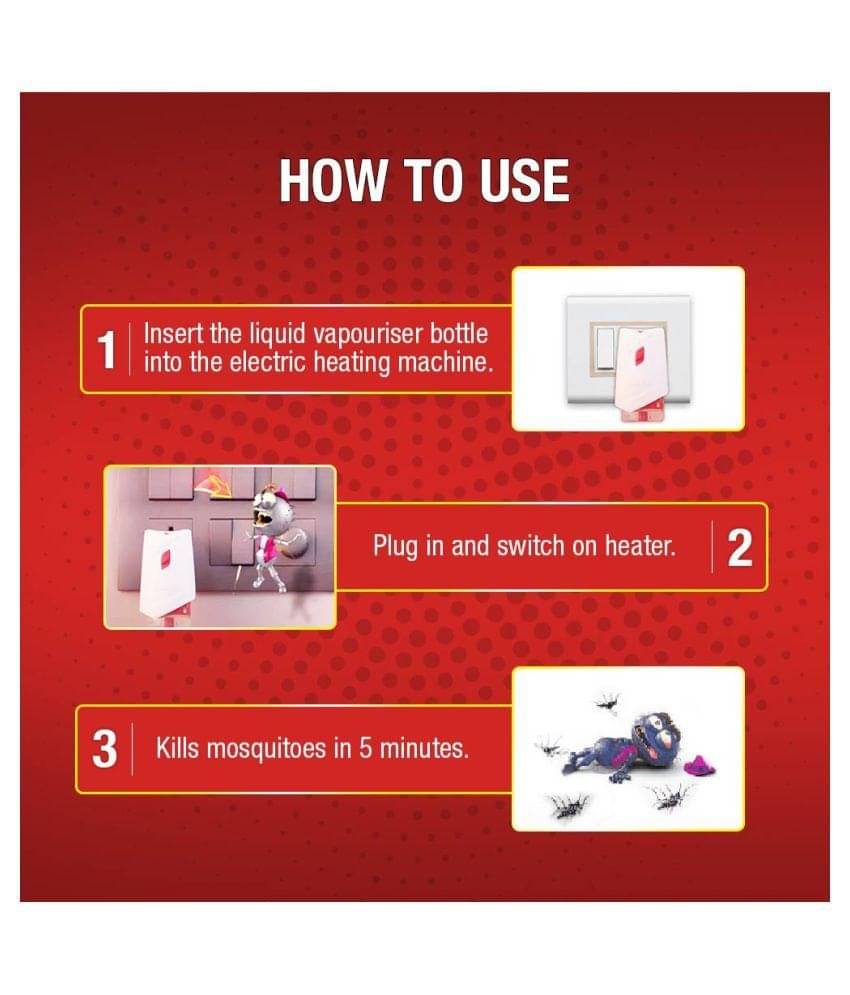 HOW TO USE

1 Insert the liquid vapouriser bottle into the electric heating machine.

Plug in and switch on heater. 2

3 Kills mosquitoes in 5 minutes.