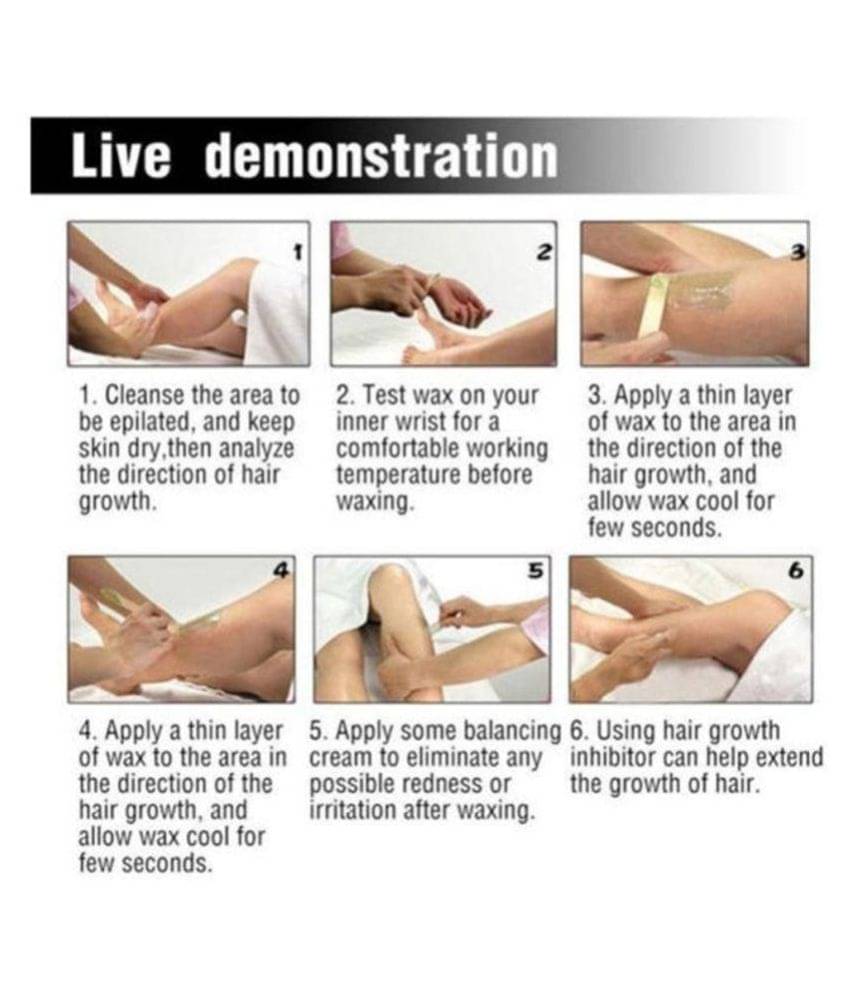 Live demonstration

1

2

3

1. Cleanse the area to be epilated, and keep skin dry,then analyze the direction of hair growth.

2. Test wax on your inner wrist for a comfortable working temperature before waxing.

3. Apply a thin layer of wax to the area in the direction of the hair growth, and allow wax cool for few seconds.

4

5

6

4. Apply a thin layer of wax to the area in the direction of the hair growth, and allow wax cool for few seconds.

5. Apply some balancing cream to eliminate any possible redness or irritation after waxing.

6. Using hair growth inhibitor can help extend the growth of hair.