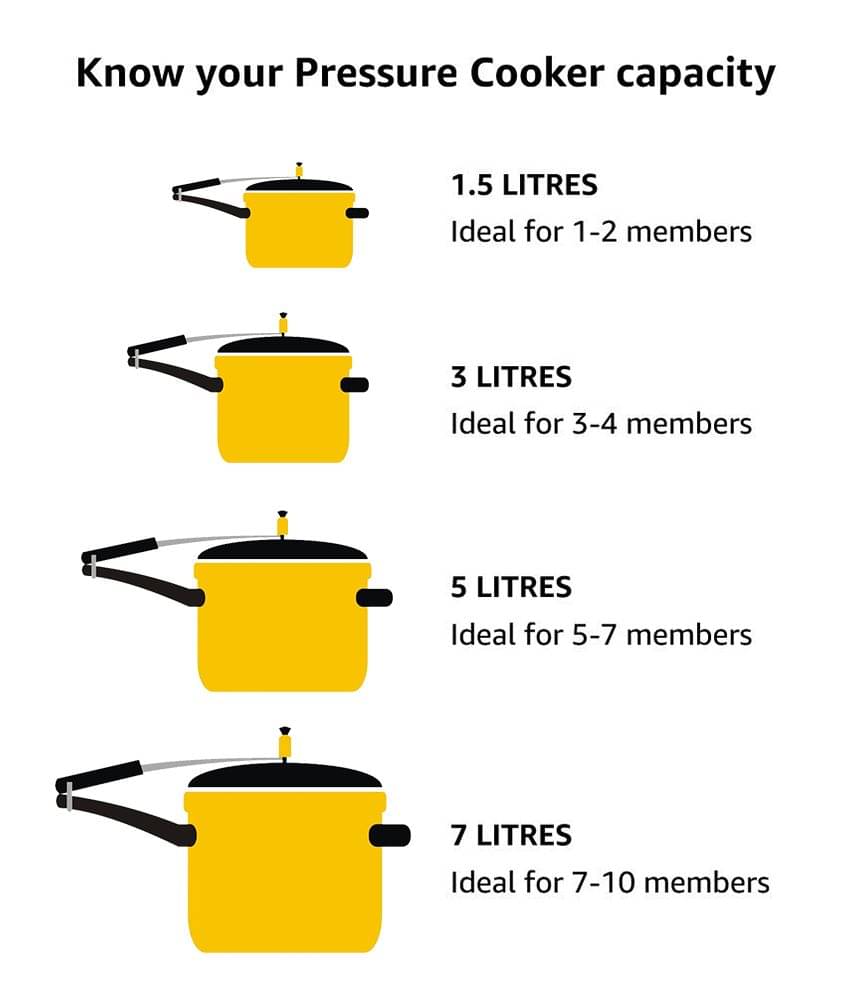 Know your Pressure Cooker capacity

1.5 LITRES
Ideal for 1-2 members

3 LITRES
Ideal for 3-4 members

5 LITRES
Ideal for 5-7 members

7 LITRES
Ideal for 7-10 members