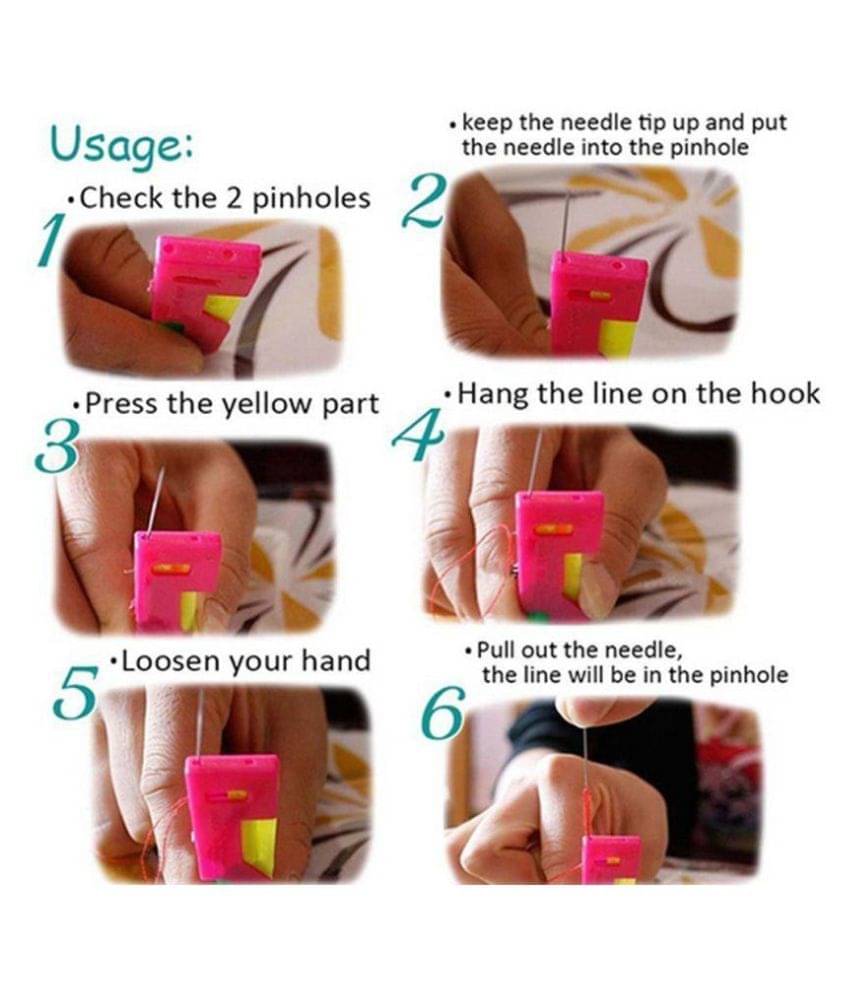 Usage:

1 •Check the 2 pinholes

2 •keep the needle tip up and put the needle into the pinhole

3 •Press the yellow part

4 •Hang the line on the hook

5 •Loosen your hand

6 •Pull out the needle, the line will be in the pinhole