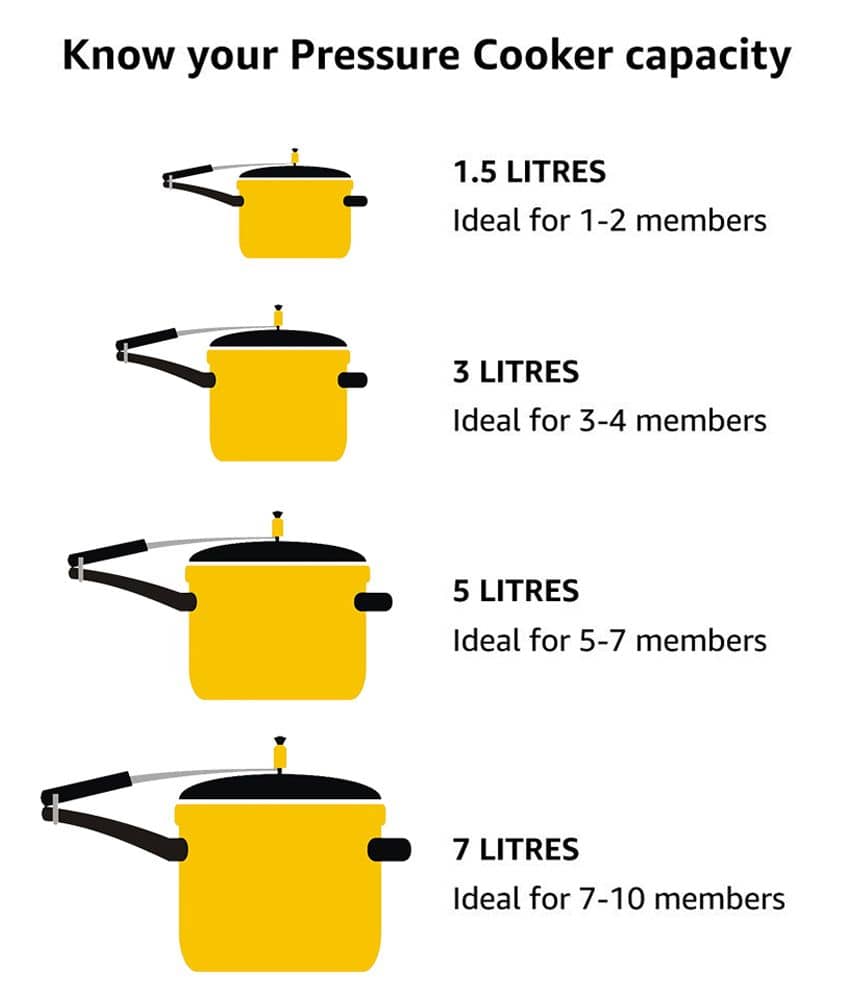 Know your Pressure Cooker capacity

1.5 LITRES
Ideal for 1-2 members

3 LITRES
Ideal for 3-4 members

5 LITRES
Ideal for 5-7 members

7 LITRES
Ideal for 7-10 members