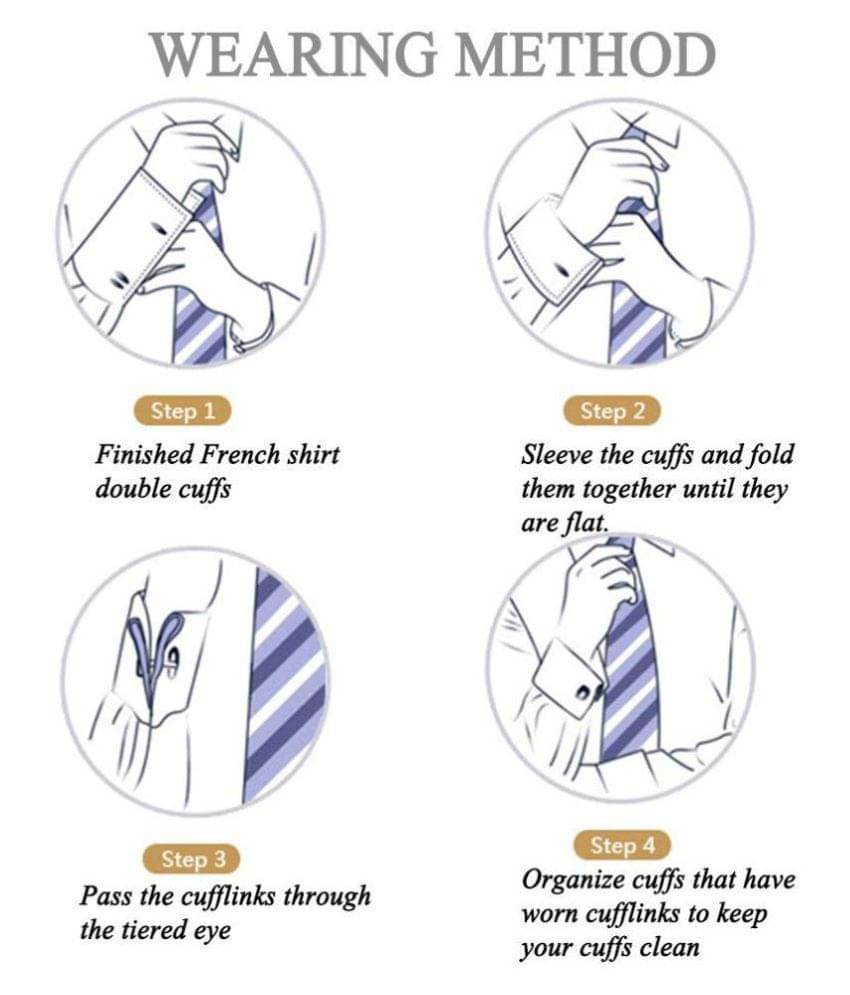 WEARING METHOD

Step 1

Finished French shirt double cuffs

Step 2

Sleeve the cuffs and fold them together until they are flat.

Step 3

Pass the cufflinks through the tiered eye

Step 4

Organize cuffs that have worn cufflinks to keep your cuffs clean