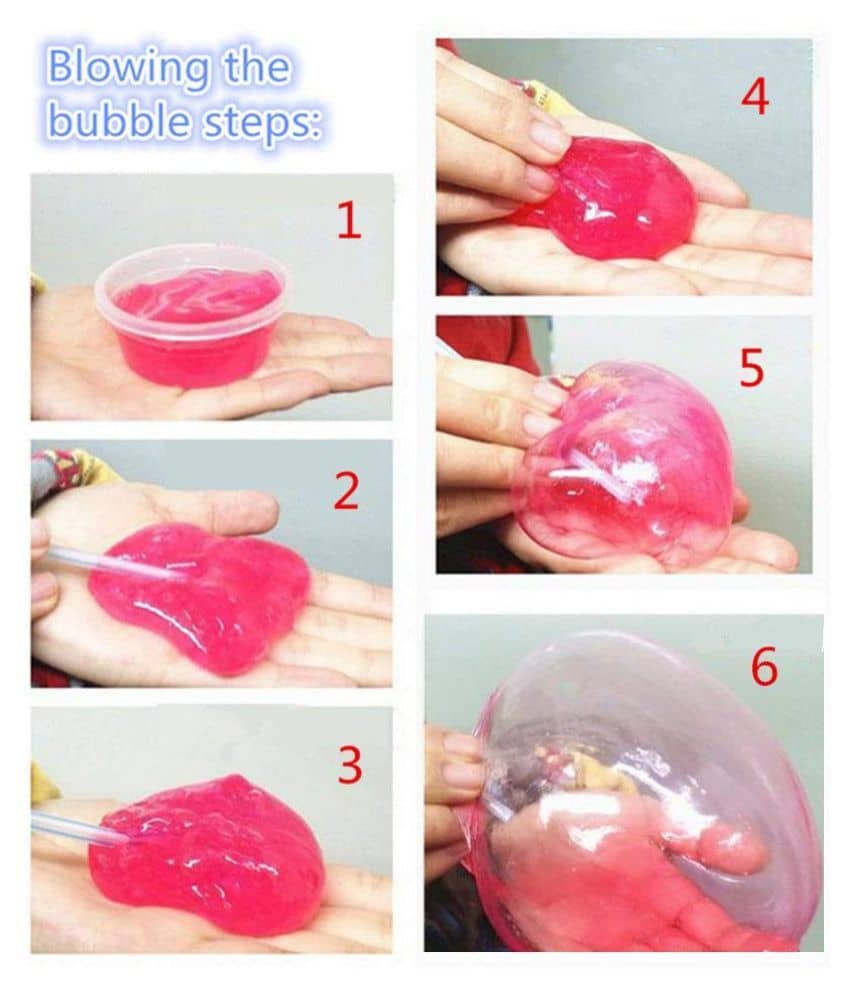 Blowing the bubble steps:

1

2

3

4

5

6