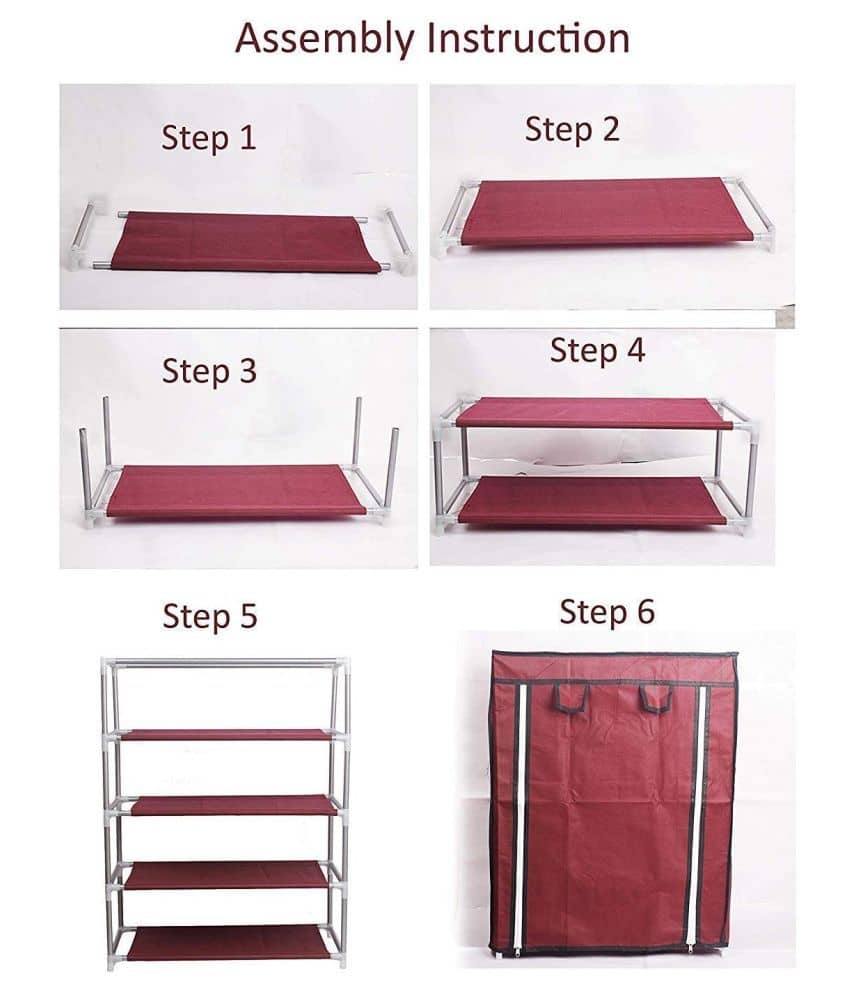 Assembly Instruction

Step 1

Step 2

Step 3

Step 4

Step 5

Step 6