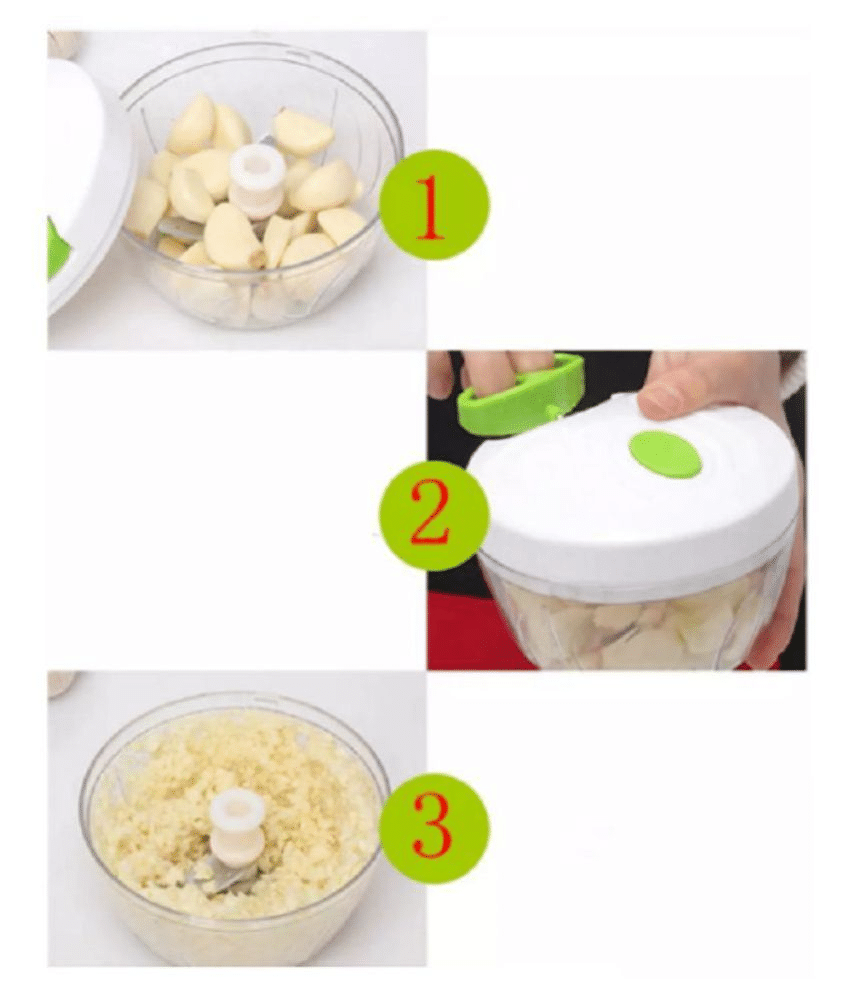 1

2

3