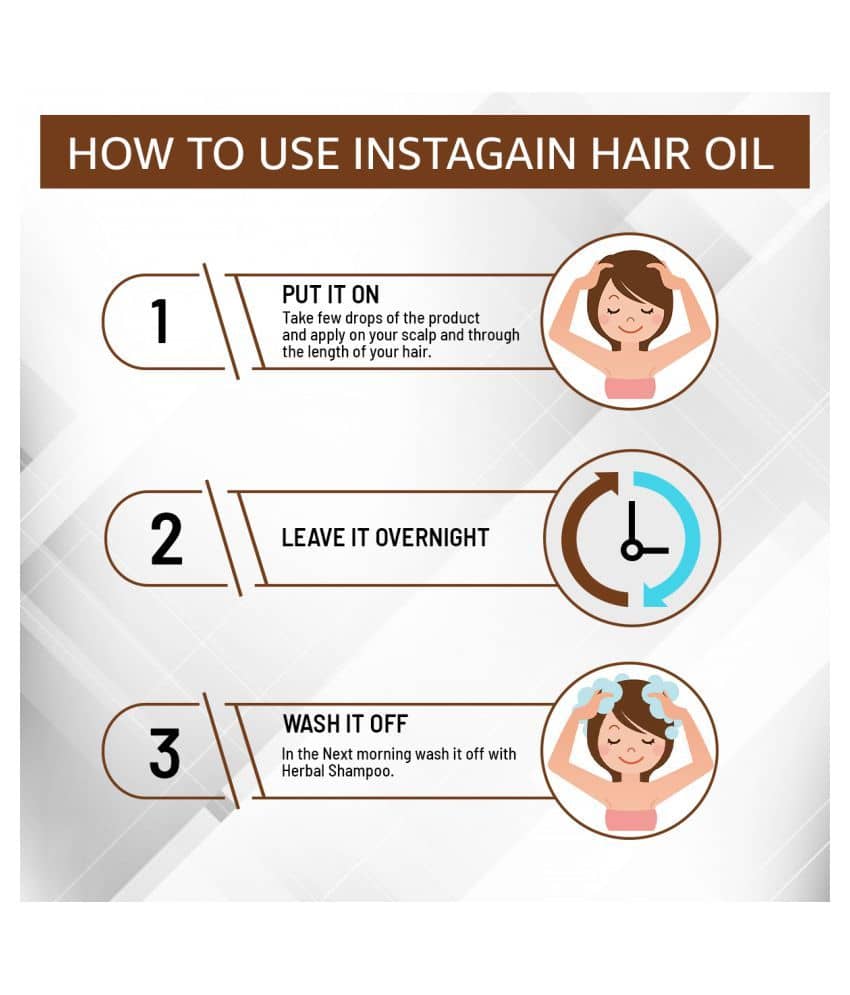 HOW TO USE INSTAGAIN HAIR OIL

1

PUT IT ON
Take few drops of the product and apply on your scalp and through the length of your hair.

2

LEAVE IT OVERNIGHT

3

WASH IT OFF
In the Next morning wash it off with Herbal Shampoo.