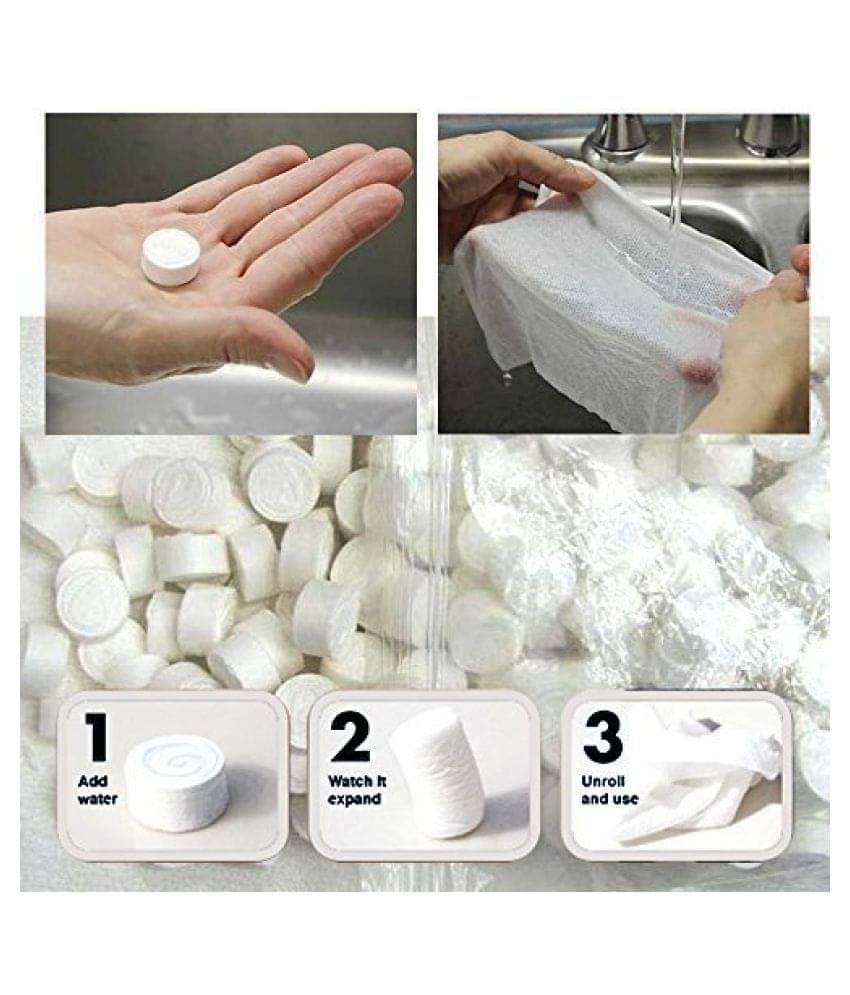 1
Add water

2
Watch it expand

3
Unroll and use