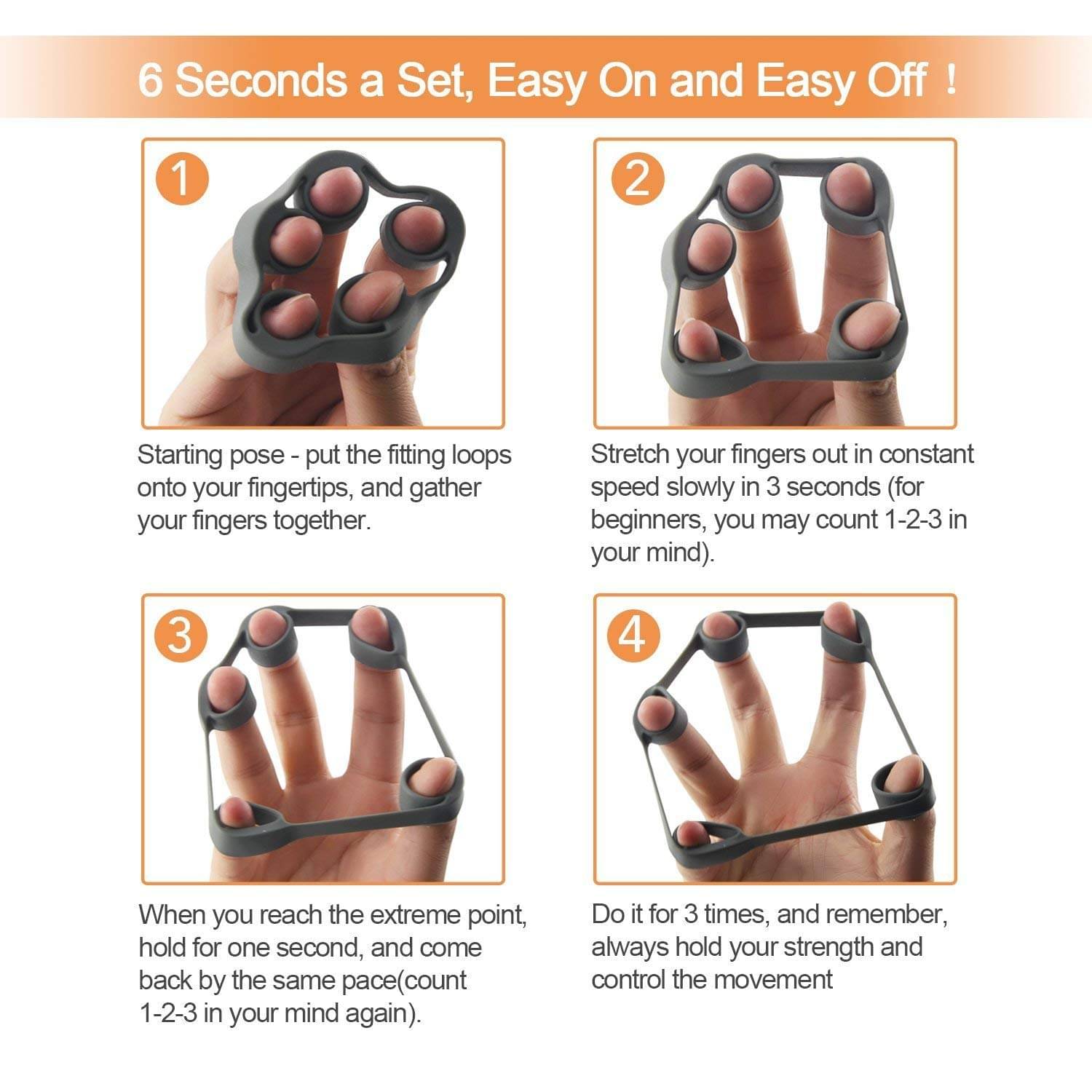 6 Seconds a Set, Easy On and Easy Off ！

1

Starting pose - put the fitting loops onto your fingertips, and gather your fingers together.

2

Stretch your fingers out in constant speed slowly in 3 seconds (for beginners, you may count 1-2-3 in your mind).

3

When you reach the extreme point, hold for one second, and come back by the same pace(count 1-2-3 in your mind again).

4

Do it for 3 times, and remember, always hold your strength and control the movement