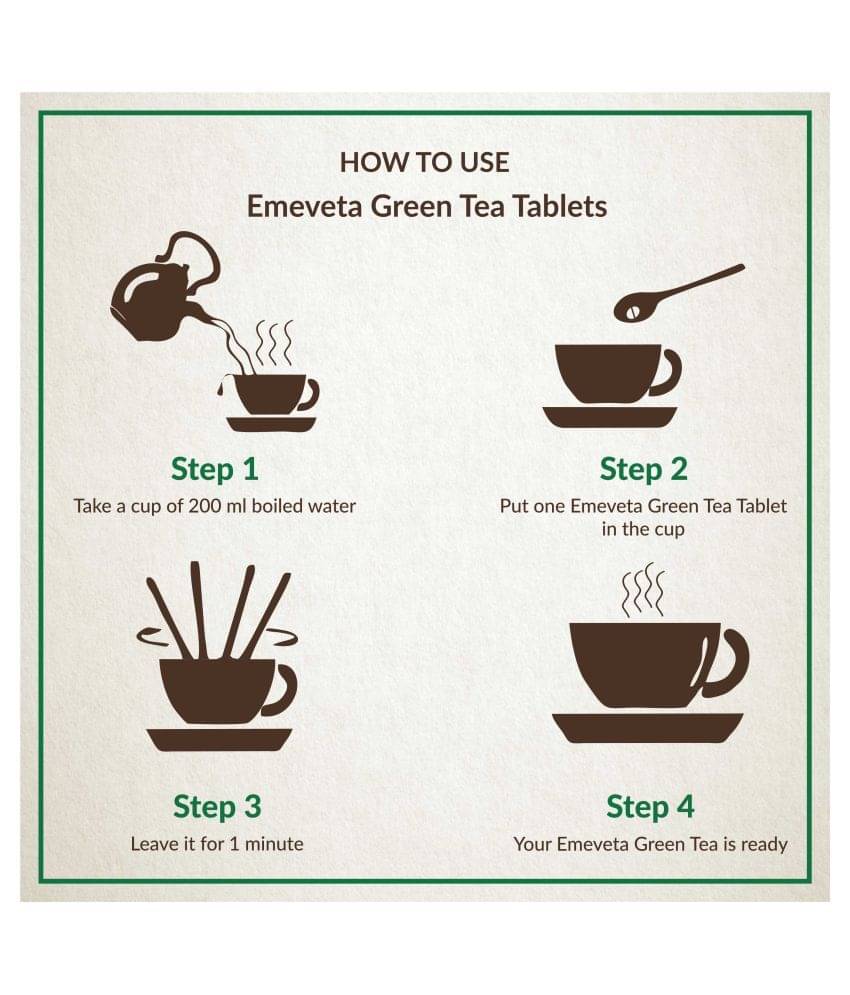 HOW TO USE
Emeveta Green Tea Tablets

Step 1
Take a cup of 200 ml boiled water

Step 2
Put one Emeveta Green Tea Tablet in the cup

Step 3
Leave it for 1 minute

Step 4
Your Emeveta Green Tea is ready