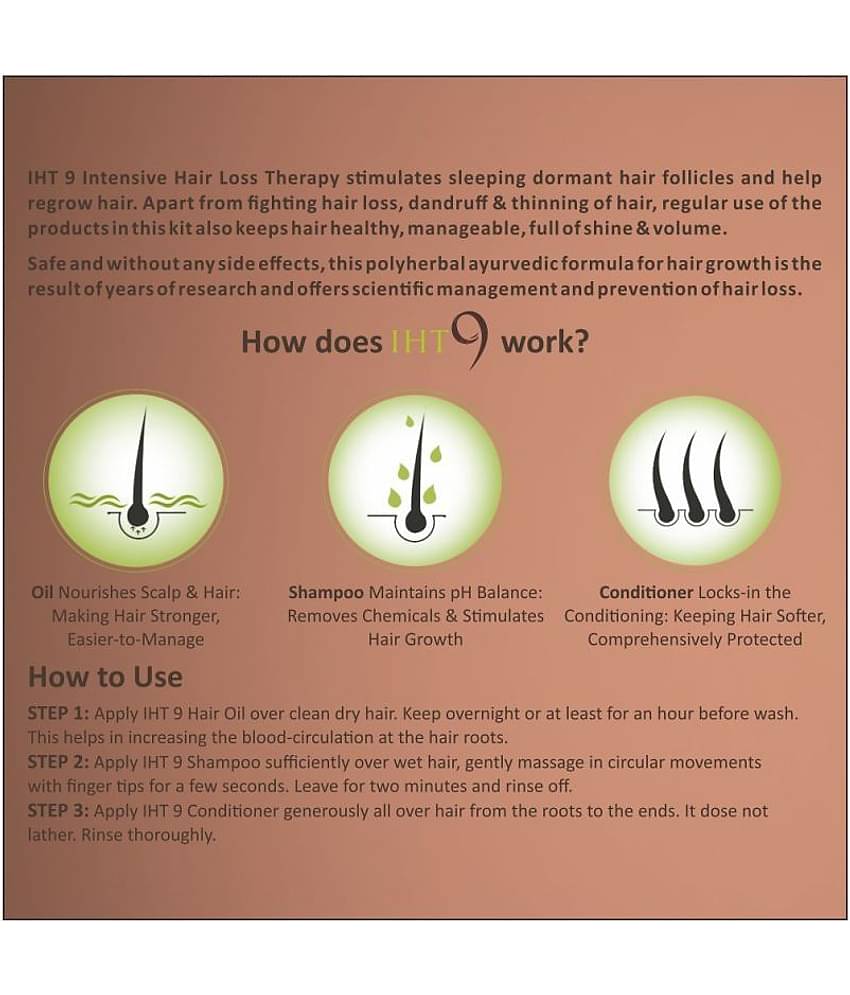 IHT 9 Intensive Hair Loss Therapy stimulates sleeping dormant hair follicles and help regrow hair. Apart from fighting hair loss, dandruff & thinning of hair, regular use of the products in this kit also keeps hair healthy, manageable, full of shine & volume.

Safe and without any side effects, this polyherbal ayurvedic formula for hair growth is the result of years of research and offers scientific management and prevention of hair loss.

How does IHT9 work?

Oil Nourishes Scalp & Hair: Making Hair Stronger, Easier-to-Manage

Shampoo Maintains pH Balance: Removes Chemicals & Stimulates Hair Growth

Conditioner Locks-in the Conditioning: Keeping Hair Softer, Comprehensively Protected

How to Use

STEP 1: Apply IHT 9 Hair Oil over clean dry hair. Keep overnight or at least for an hour before wash. This helps in increasing the blood-circulation at the hair roots.
STEP 2: Apply IHT 9 Shampoo sufficiently over wet hair, gently massage in circular movements with finger tips for a few seconds. Leave for two minutes and rinse off.
STEP 3: Apply IHT 9 Conditioner generously all over hair from the roots to the ends. It dose not lather. Rinse thoroughly.