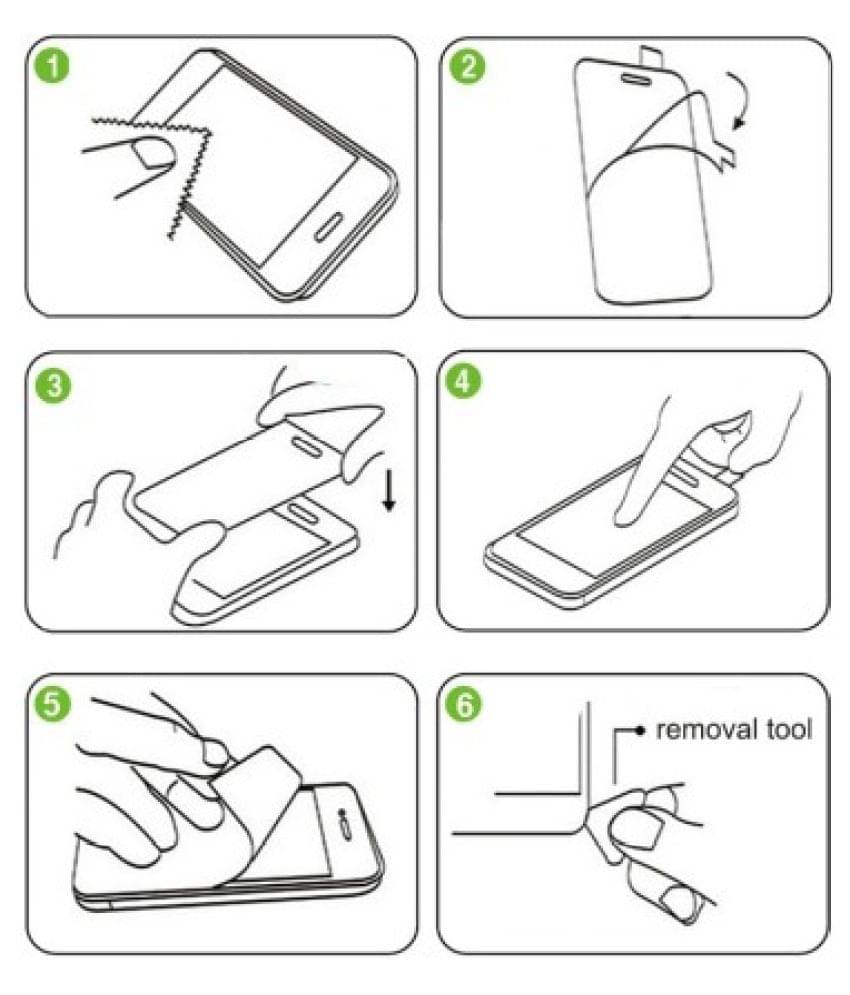 1

2

3

4

5

6

removal tool