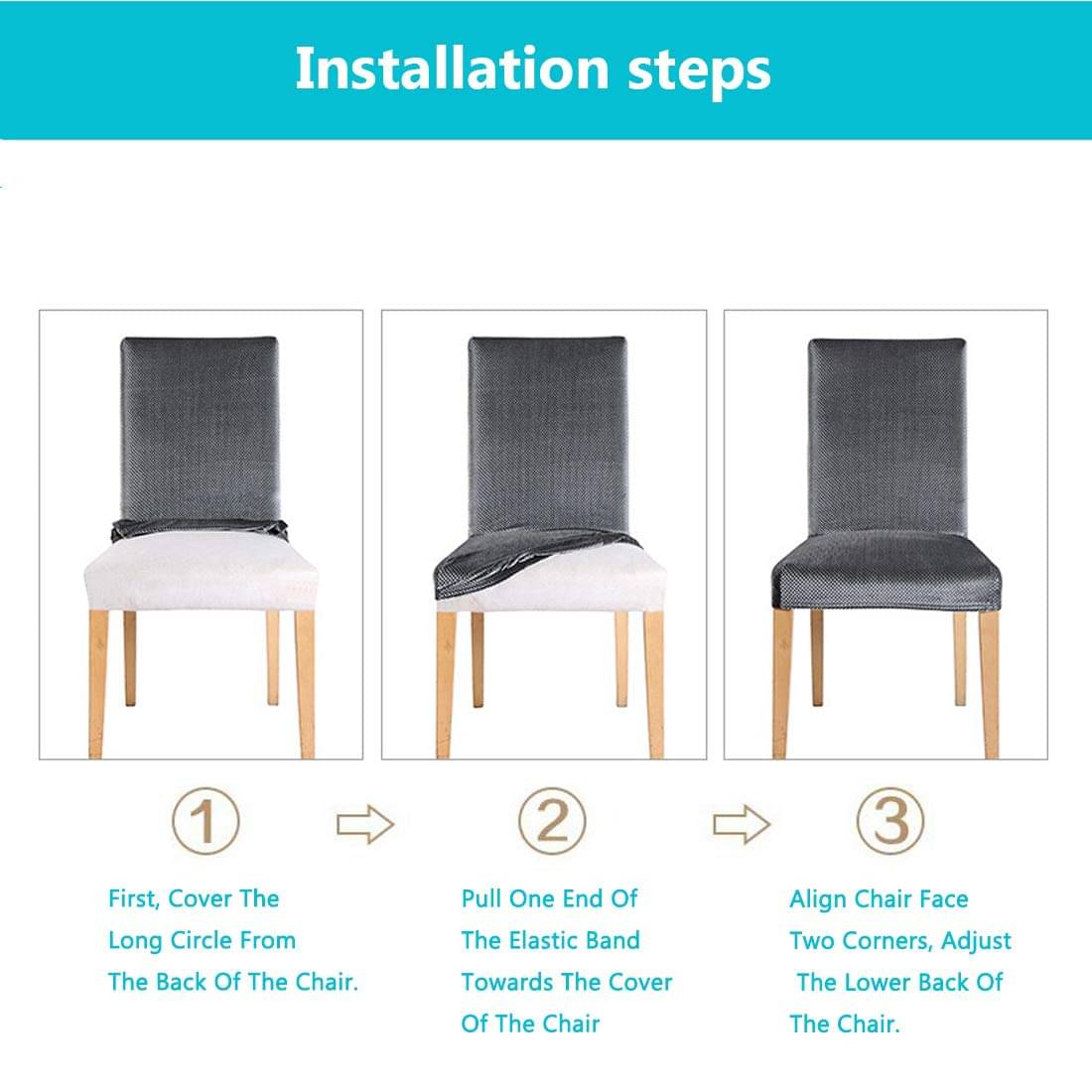 Installation steps

①

First, Cover The Long Circle From The Back Of The Chair.

②

Pull One End Of The Elastic Band Towards The Cover Of The Chair

③

Align Chair Face Two Corners, Adjust The Lower Back Of The Chair.