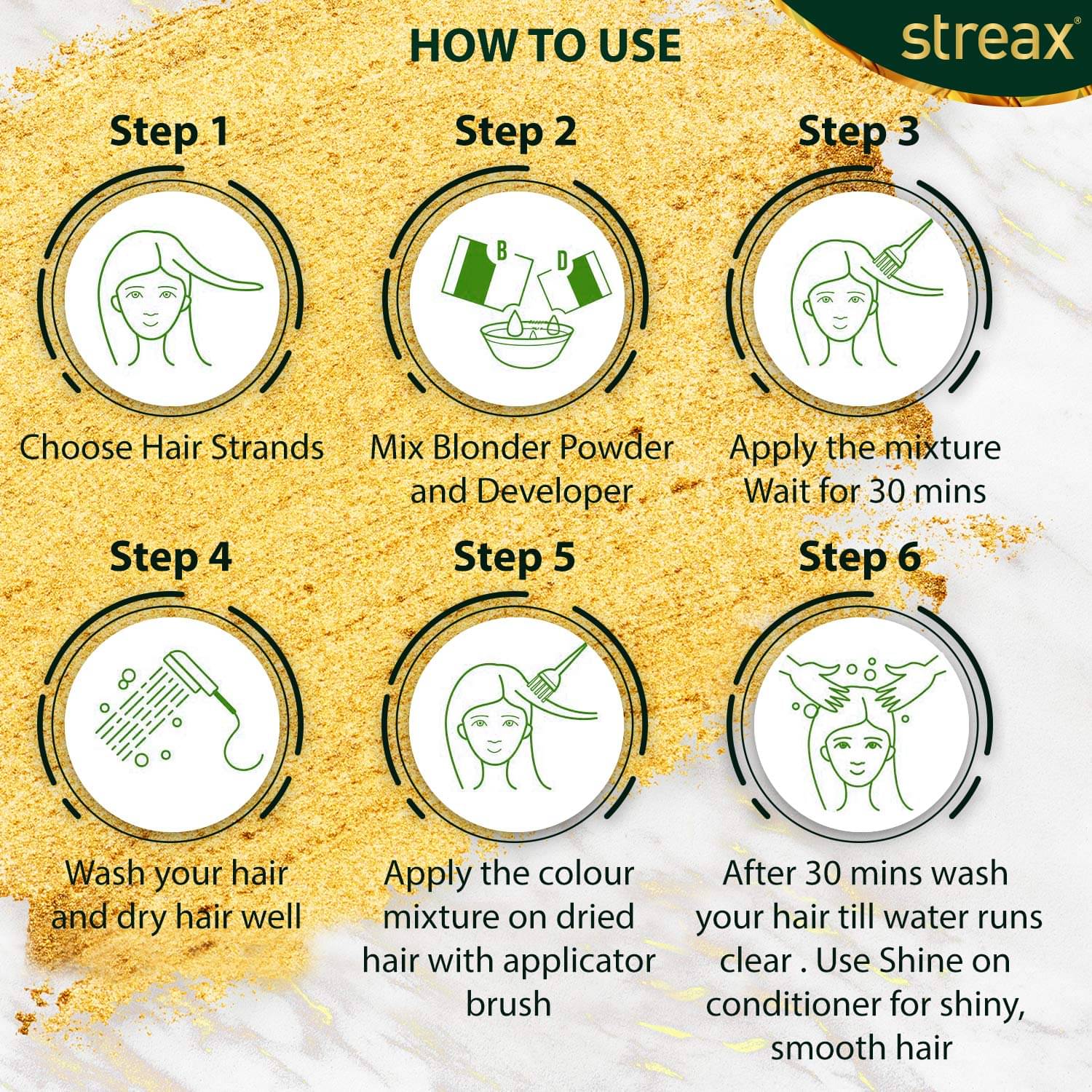 HOW TO USE

streax®

Step 1

Choose Hair Strands

Step 2

B D

Mix Blonder Powder and Developer

Step 3

Apply the mixture Wait for 30 mins

Step 4

Wash your hair and dry hair well

Step 5

Apply the colour mixture on dried hair with applicator brush

Step 6

After 30 mins wash your hair till water runs clear . Use Shine on conditioner for shiny, smooth hair