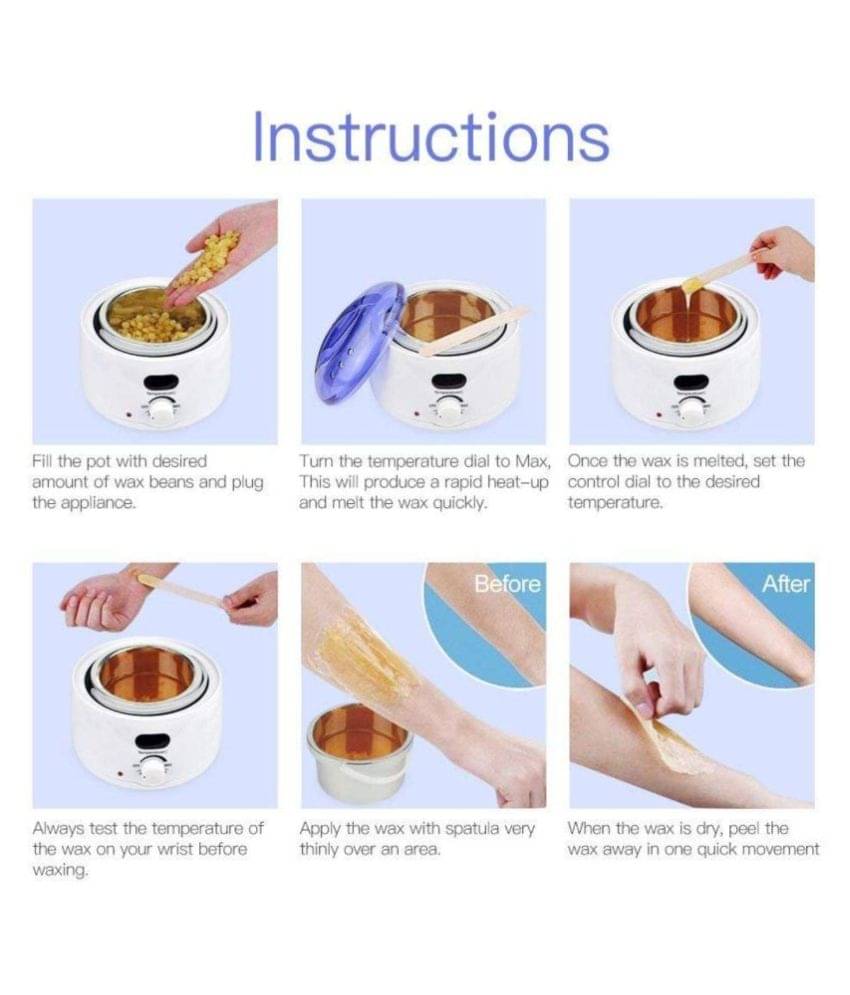 Instructions

Fill the pot with desired amount of wax beans and plug the appliance.

Turn the temperature dial to Max, This will produce a rapid heat-up and melt the wax quickly.

Once the wax is melted, set the control dial to the desired temperature.

Always test the temperature of the wax on your wrist before waxing.

Before

Apply the wax with spatula very thinly over an area.

After

When the wax is dry, peel the wax away in one quick movement