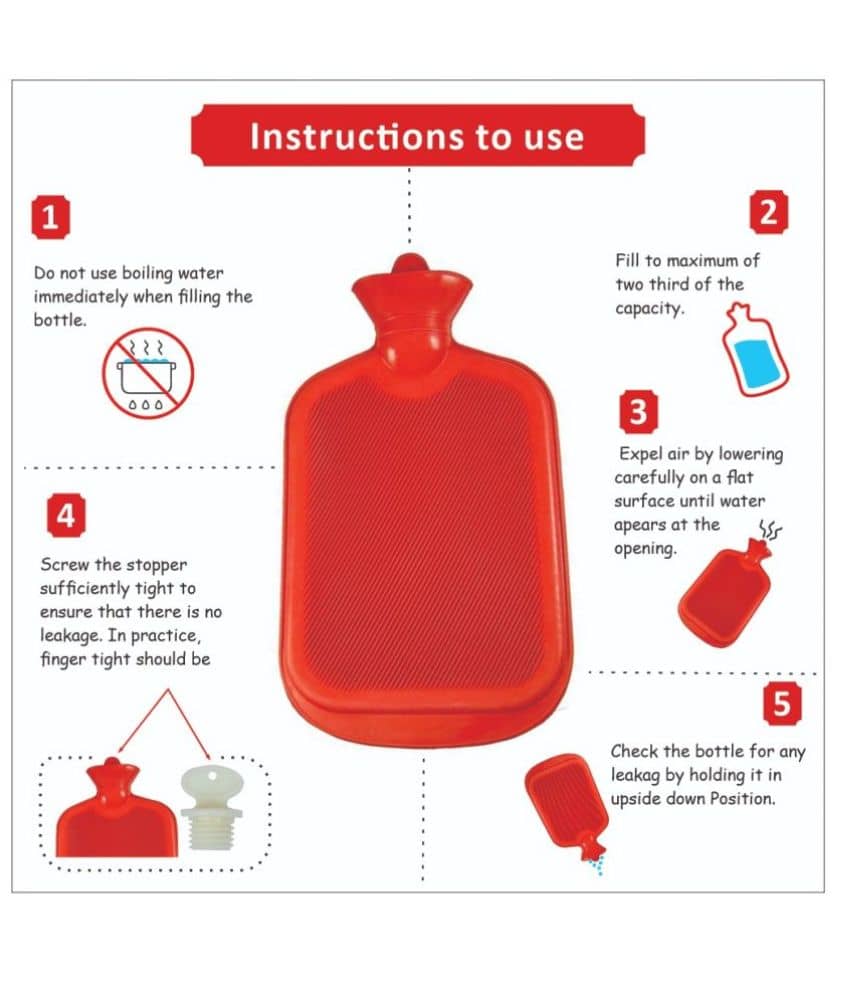 Instructions to use

1

Do not use boiling water immediately when filling the bottle.

2

Fill to maximum of two third of the capacity.

3

Expel air by lowering carefully on a flat surface until water apears at the opening.

4

Screw the stopper sufficiently tight to ensure that there is no leakage. In practice, finger tight should be

5

Check the bottle for any leakag by holding it in upside down Position.