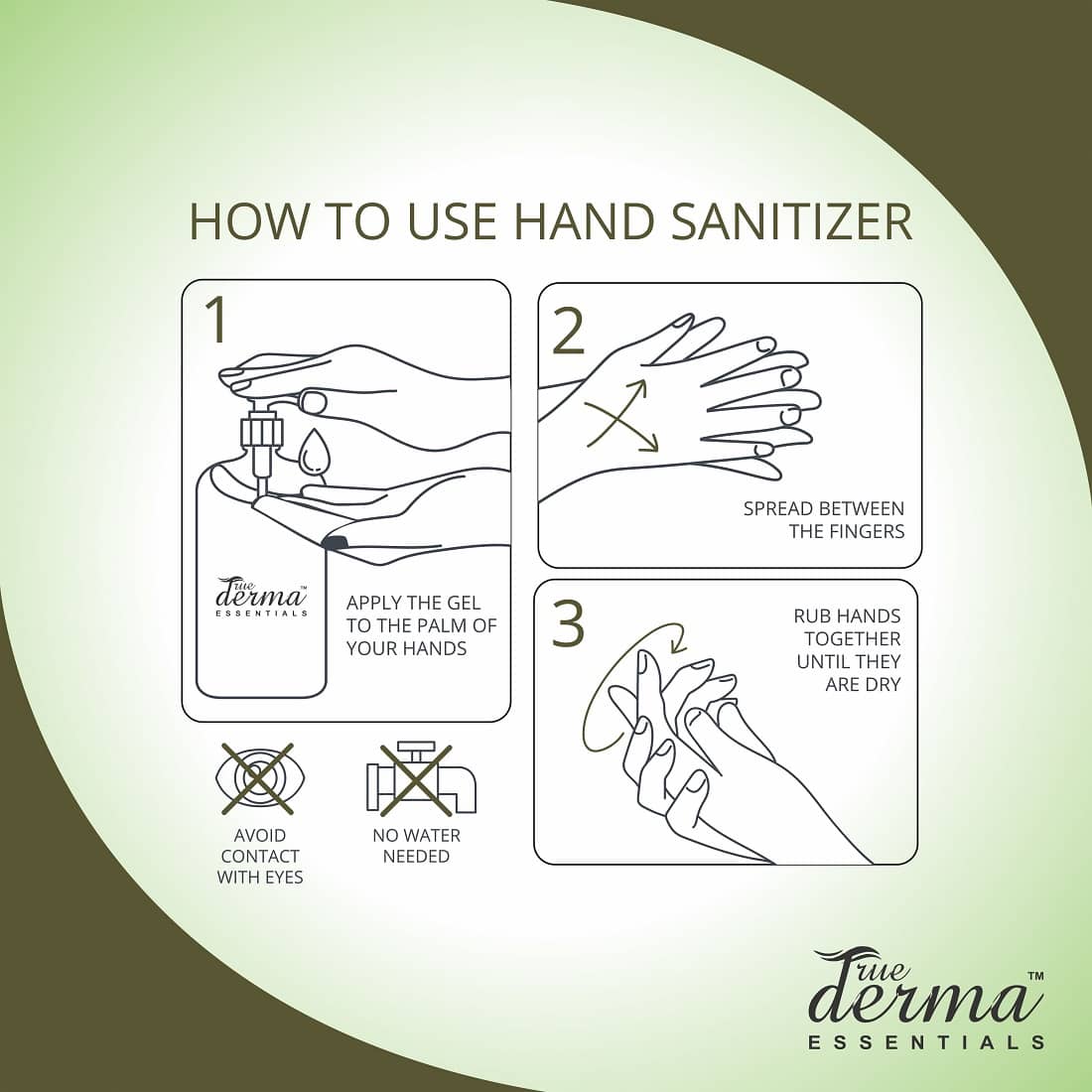 HOW TO USE HAND SANITIZER

1

True derma™ ESSENTIALS

APPLY THE GEL TO THE PALM OF YOUR HANDS

2

SPREAD BETWEEN THE FINGERS

3

RUB HANDS TOGETHER UNTIL THEY ARE DRY

AVOID CONTACT WITH EYES

NO WATER NEEDED

True derma™ ESSENTIALS