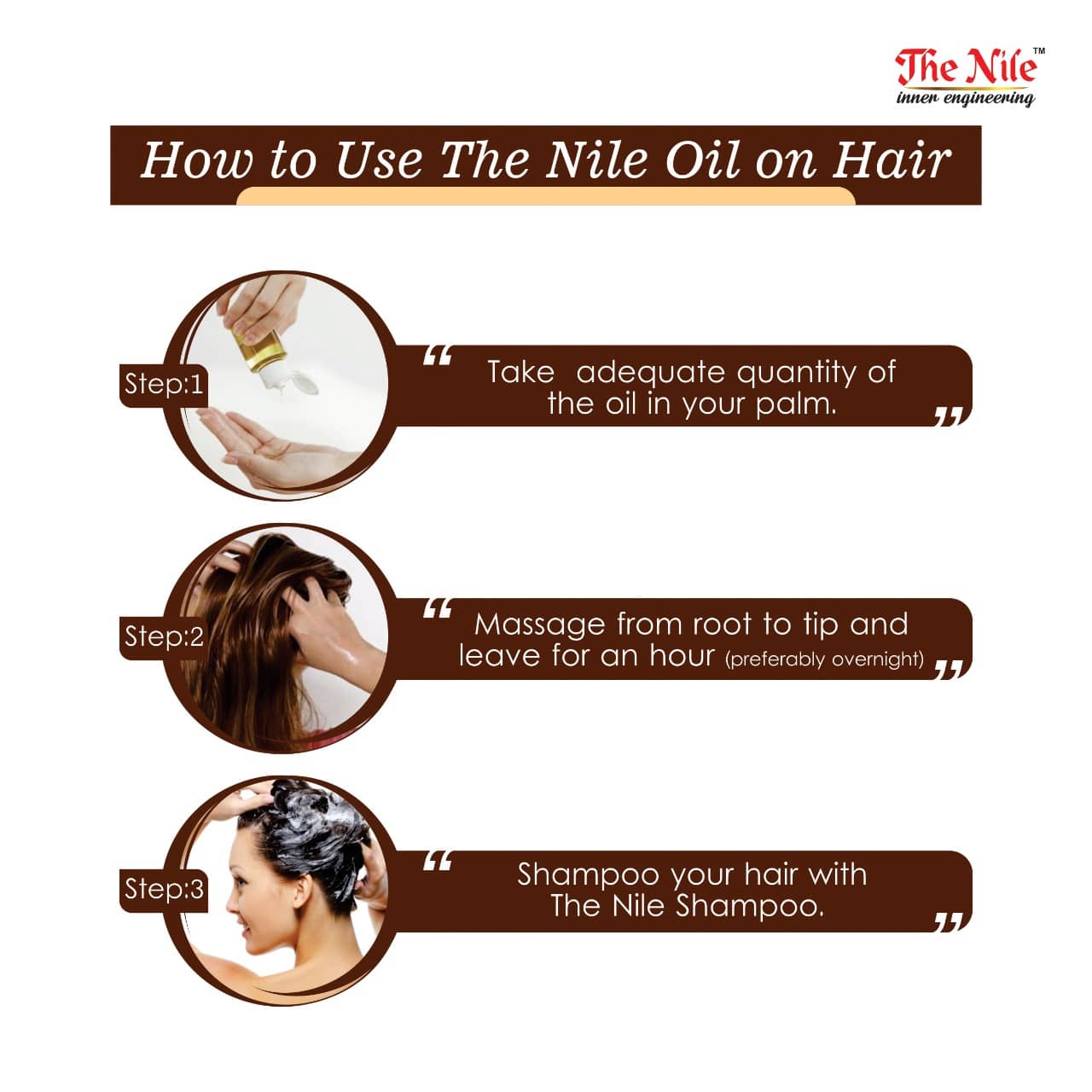 The Nile™
inner engineering

How to Use The Nile Oil on Hair

Step:1

“ Take adequate quantity of the oil in your palm. ”

Step:2

“ Massage from root to tip and leave for an hour (preferably overnight) ”

Step:3

“ Shampoo your hair with The Nile Shampoo. ”