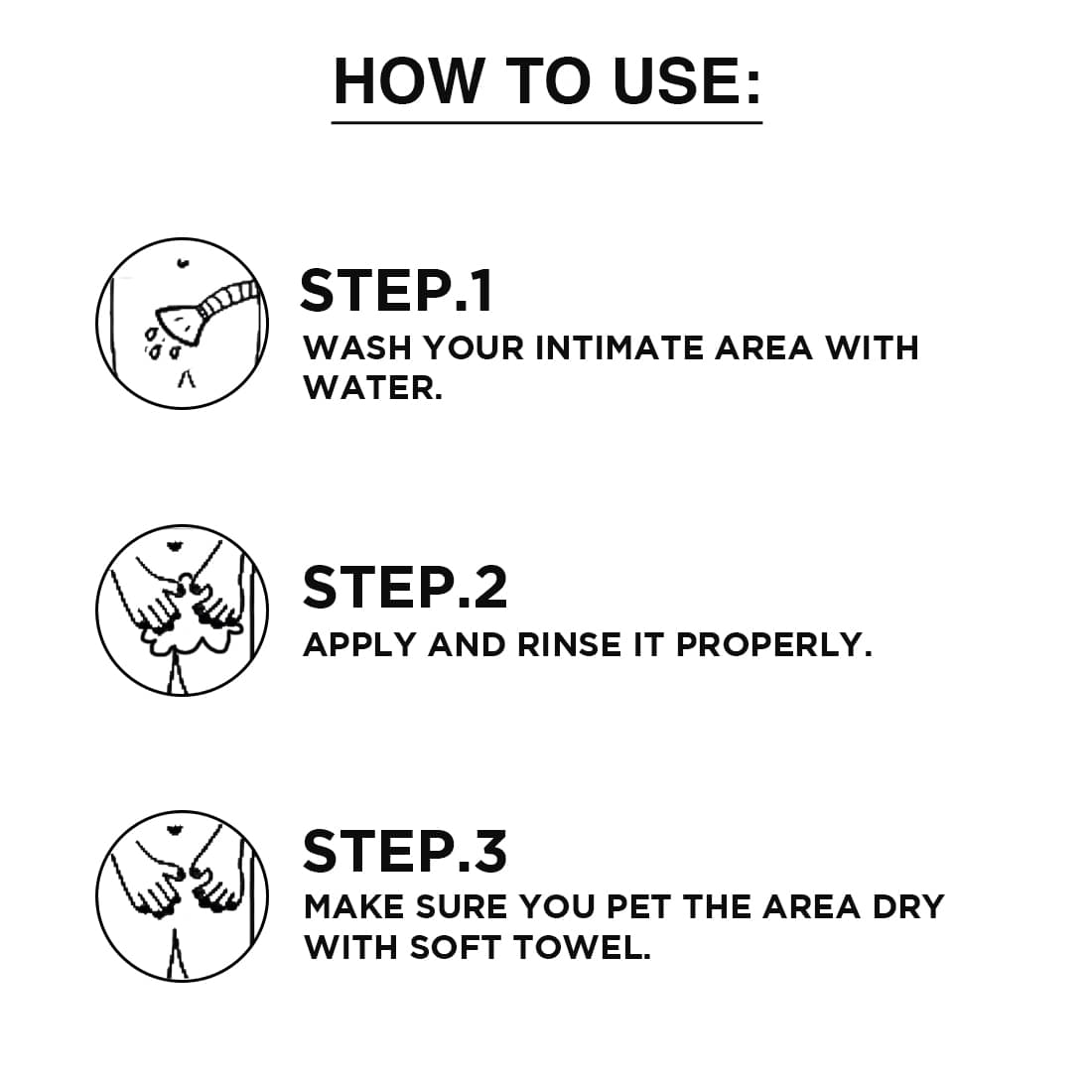 HOW TO USE:

STEP.1
WASH YOUR INTIMATE AREA WITH WATER.

STEP.2
APPLY AND RINSE IT PROPERLY.

STEP.3
MAKE SURE YOU PET THE AREA DRY WITH SOFT TOWEL.