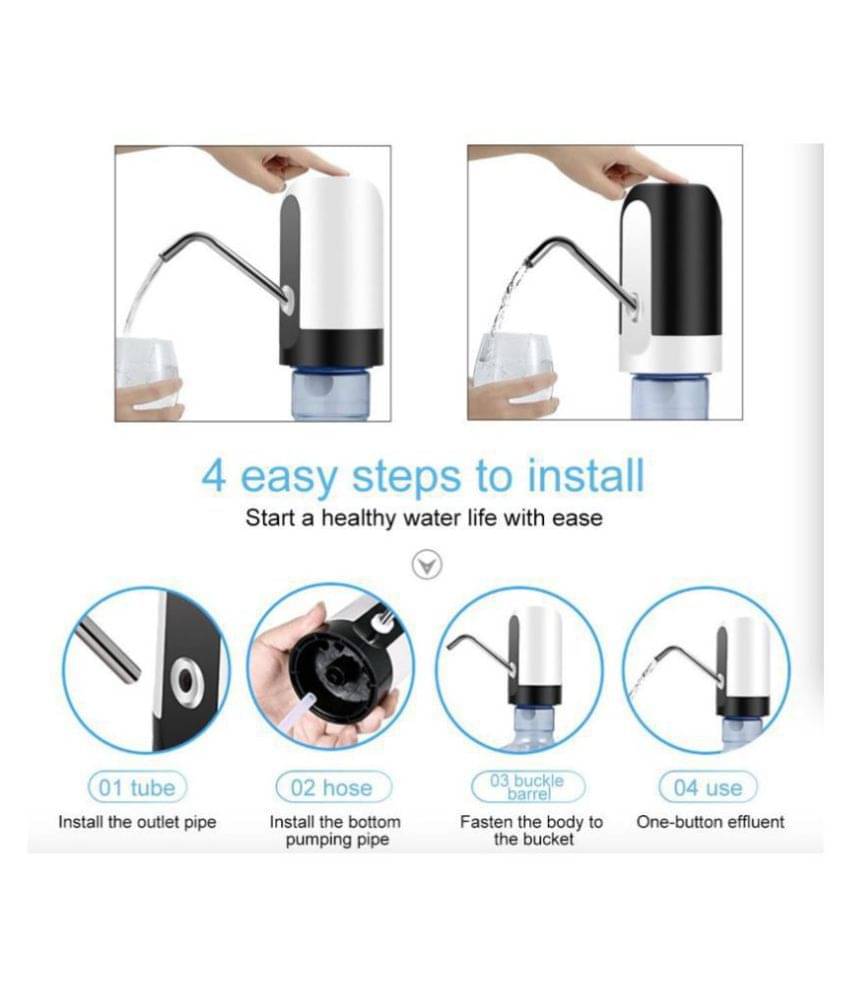 4 easy steps to install

Start a healthy water life with ease

01 tube

Install the outlet pipe

02 hose

Install the bottom pumping pipe

03 buckle barrel

Fasten the body to the bucket

04 use

One-button effluent