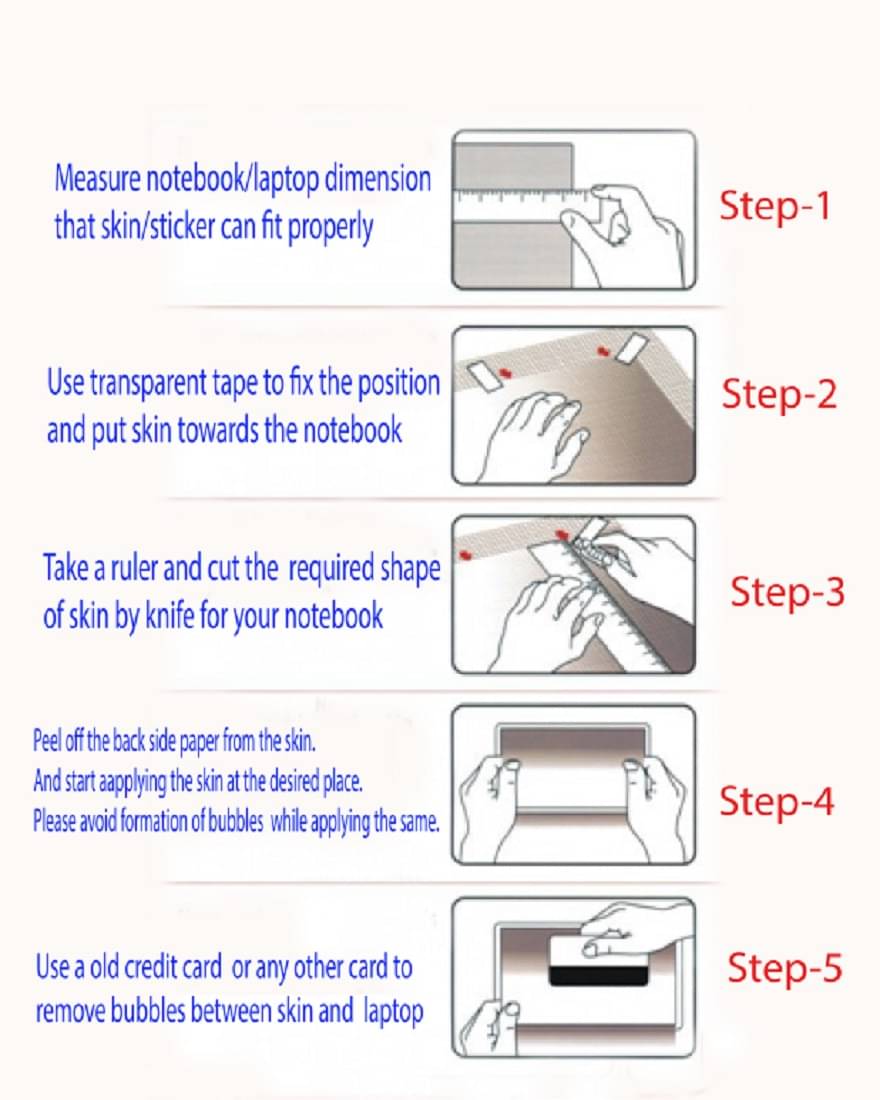 Measure notebook/laptop dimension that skin/sticker can fit properly

Step-1

Use transparent tape to fix the position and put skin towards the notebook

Step-2

Take a ruler and cut the required shape of skin by knife for your notebook

Step-3

Peel off the back side paper from the skin.
And start aapplying the skin at the desired place.
Please avoid formation of bubbles while applying the same.

Step-4

Use a old credit card or any other card to remove bubbles between skin and laptop

Step-5