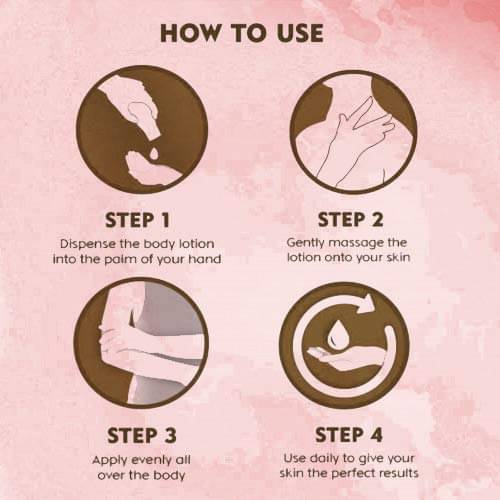 HOW TO USE

STEP 1
Dispense the body lotion into the palm of your hand

STEP 2
Gently massage the lotion onto your skin

STEP 3
Apply evenly all over the body

STEP 4
Use daily to give your skin the perfect results