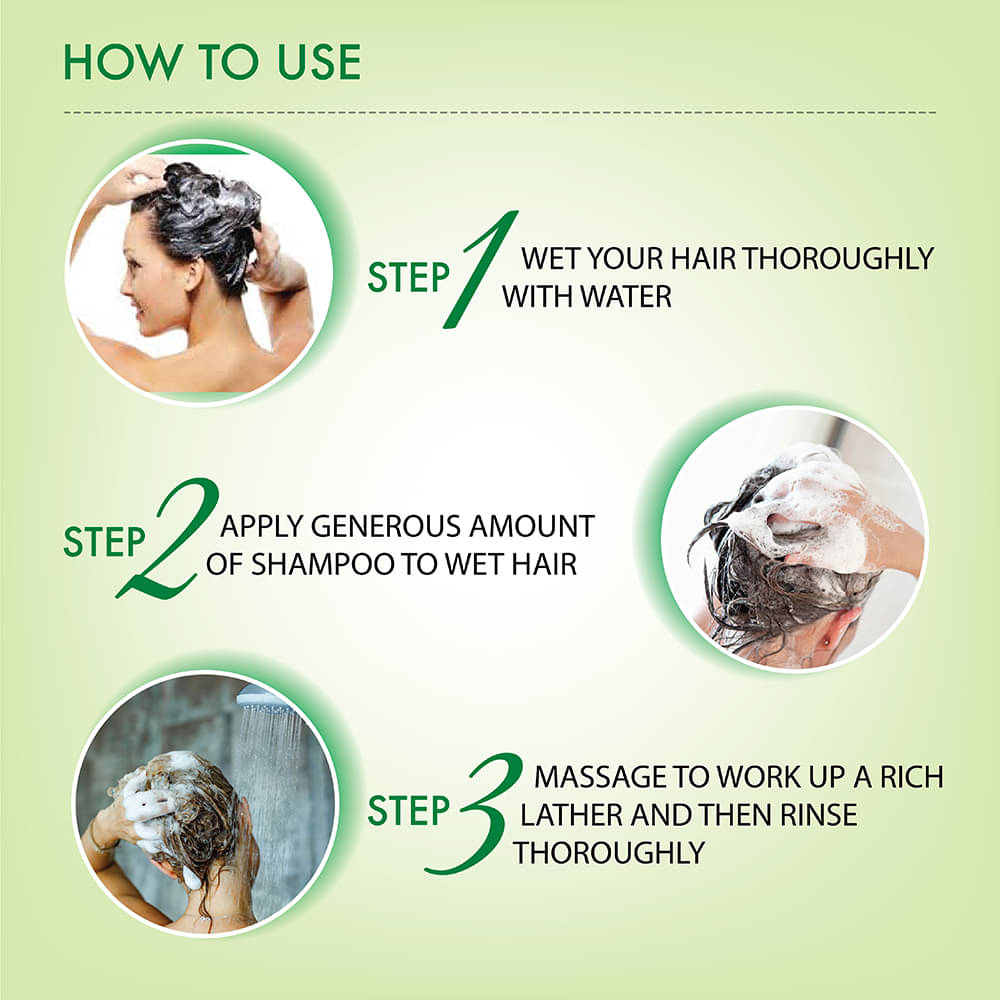 HOW TO USE

STEP 1 WET YOUR HAIR THOROUGHLY WITH WATER

STEP 2 APPLY GENEROUS AMOUNT OF SHAMPOO TO WET HAIR

STEP 3 MASSAGE TO WORK UP A RICH LATHER AND THEN RINSE THOROUGHLY