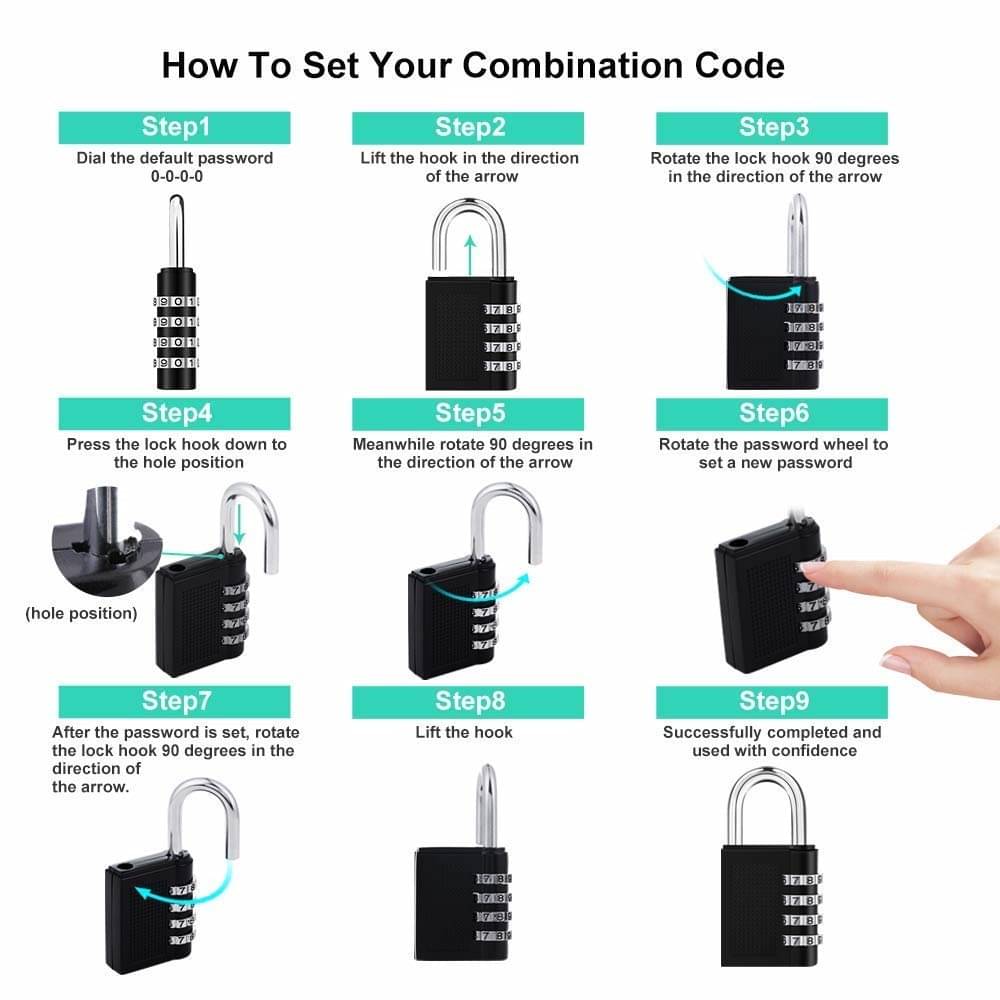 How To Set Your Combination Code

Step1
Dial the default password 0-0-0-0

Step2
Lift the hook in the direction of the arrow

Step3
Rotate the lock hook 90 degrees in the direction of the arrow

Step4
Press the lock hook down to the hole position

(hole position)

Step5
Meanwhile rotate 90 degrees in the direction of the arrow

Step6
Rotate the password wheel to set a new password

Step7
After the password is set, rotate the lock hook 90 degrees in the direction of the arrow.

Step8
Lift the hook

Step9
Successfully completed and used with confidence