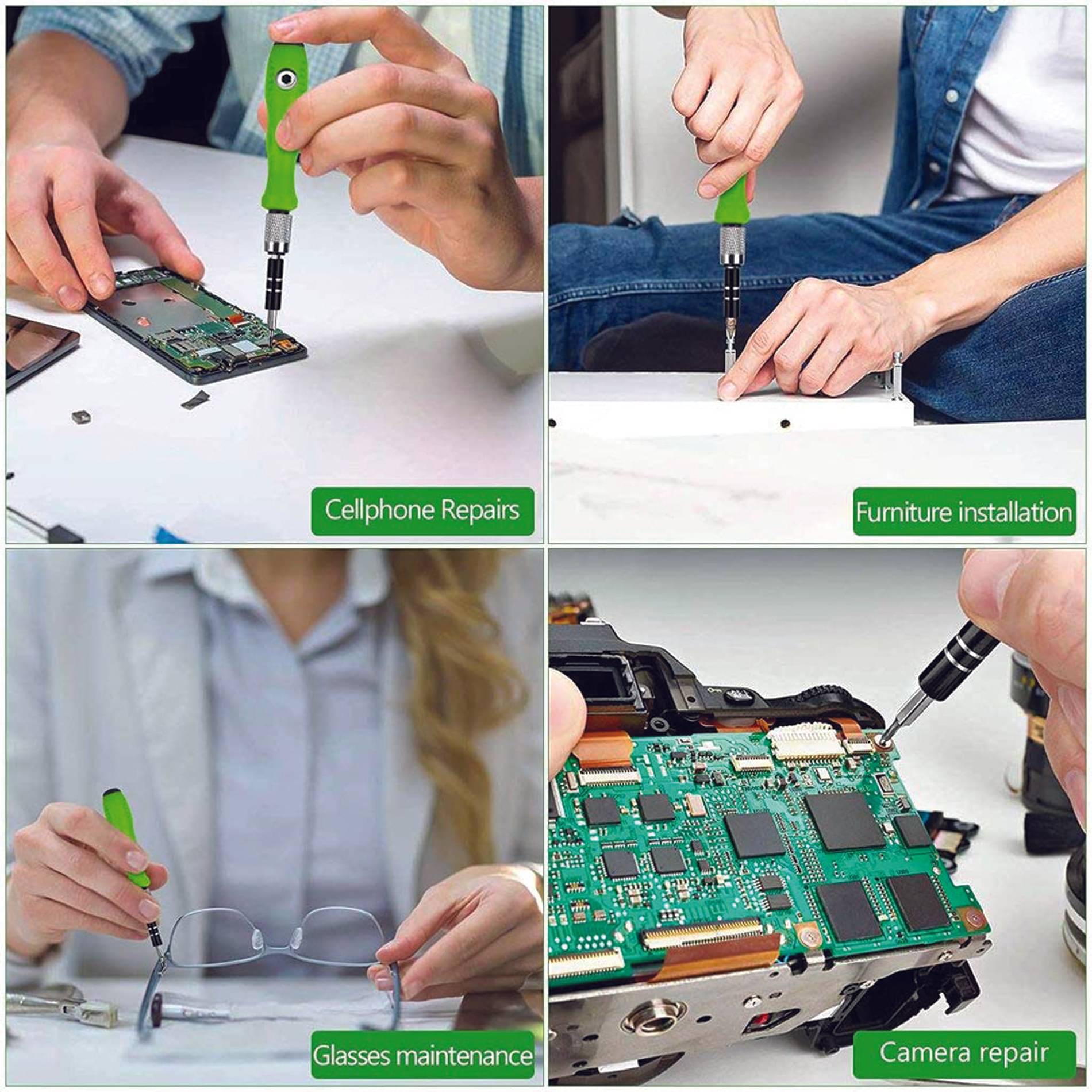 Cellphone Repairs

Furniture installation

Glasses maintenance

Camera repair