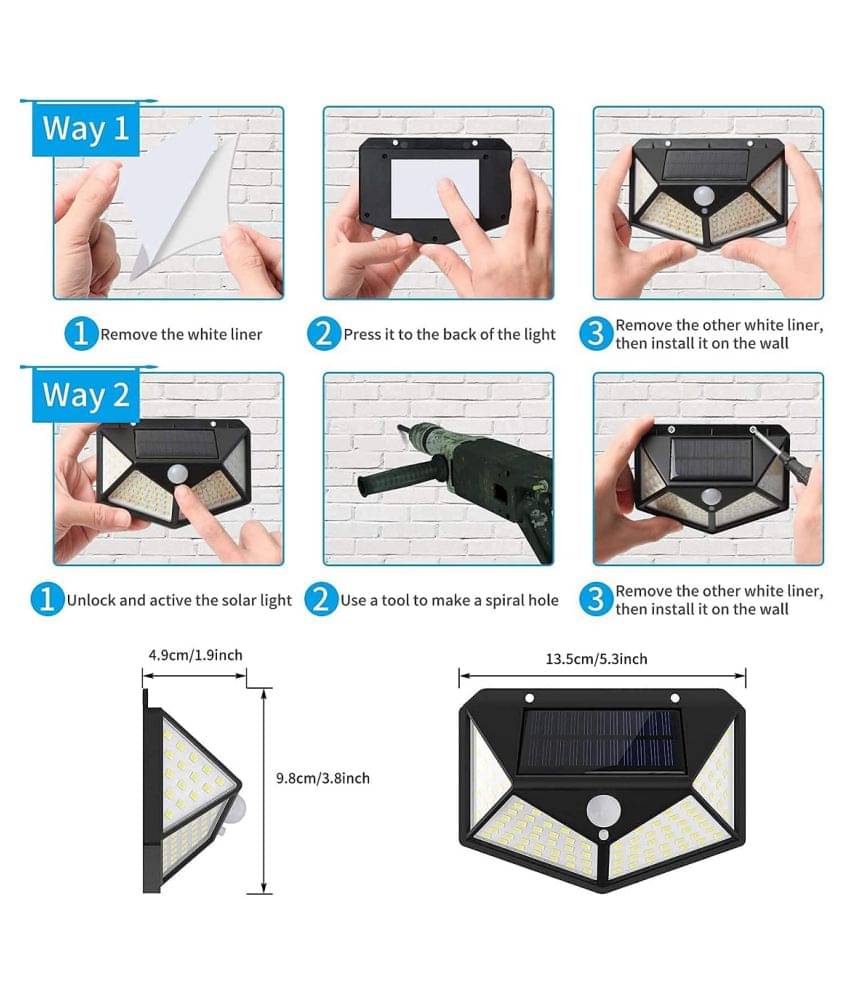 Way 1

1 Remove the white liner

2 Press it to the back of the light

3 Remove the other white liner, then install it on the wall

Way 2

1 Unlock and active the solar light

2 Use a tool to make a spiral hole

3 Remove the other white liner, then install it on the wall

4.9cm/1.9inch

9.8cm/3.8inch

13.5cm/5.3inch