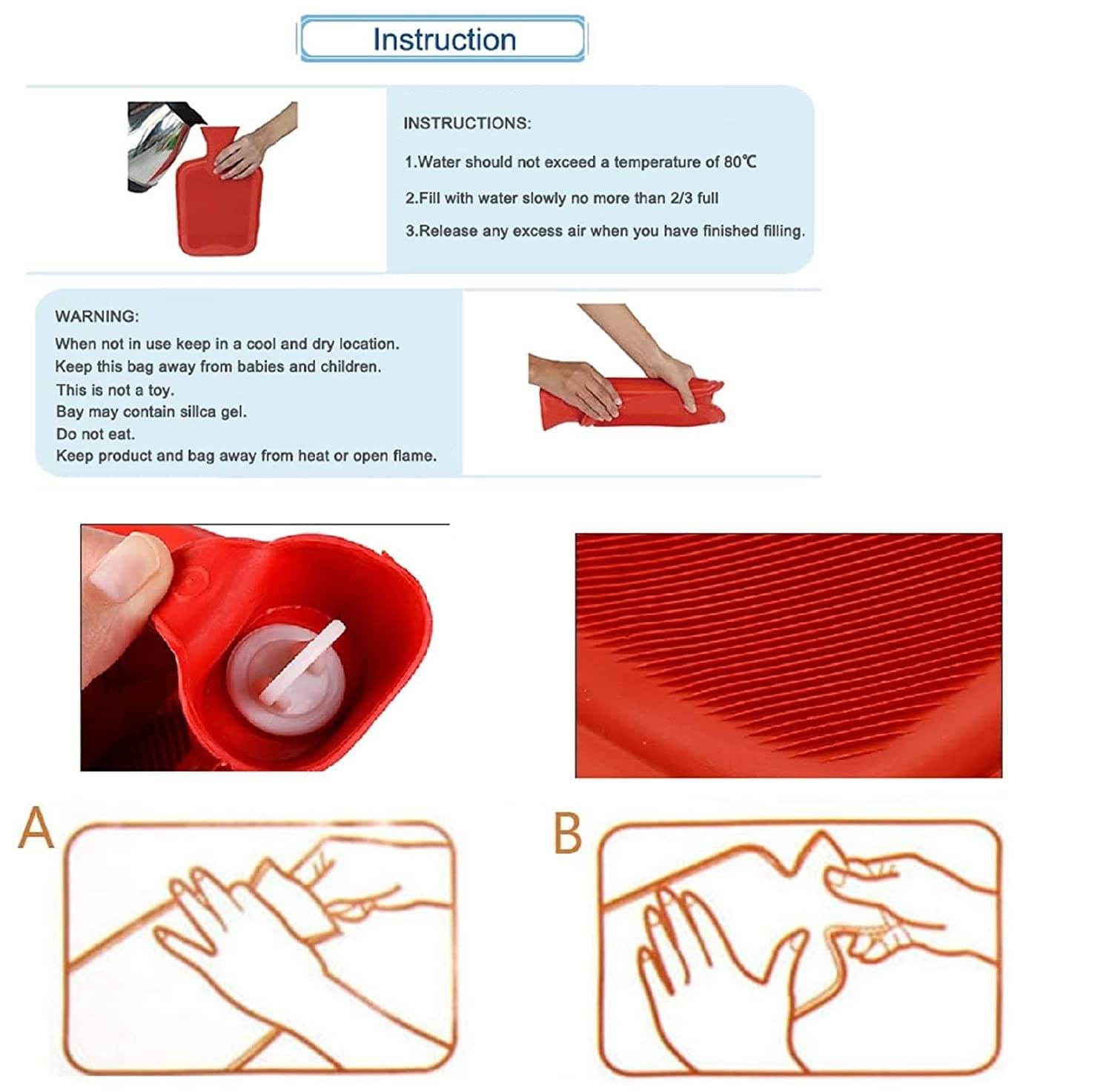 Instruction

INSTRUCTIONS:

1.Water should not exceed a temperature of 80℃

2.Fill with water slowly no more than 2/3 full

3.Release any excess air when you have finished filling.

WARNING:

When not in use keep in a cool and dry location.
Keep this bag away from babies and children.
This is not a toy.
Bay may contain sillca gel.
Do not eat.
Keep product and bag away from heat or open flame.

A

B