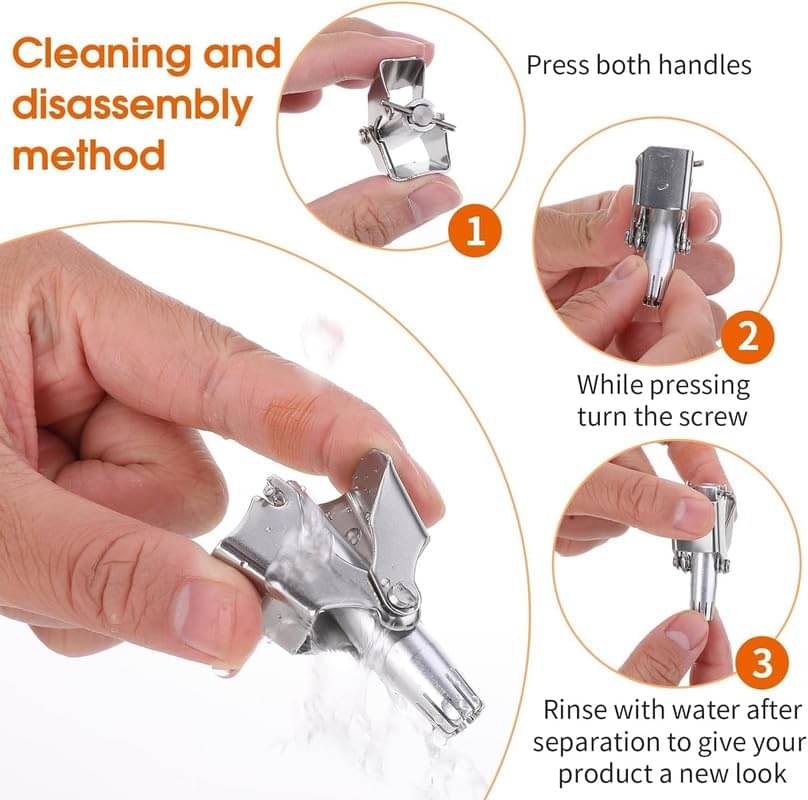 Cleaning and disassembly method

Press both handles

1

2

While pressing turn the screw

3

Rinse with water after separation to give your product a new look