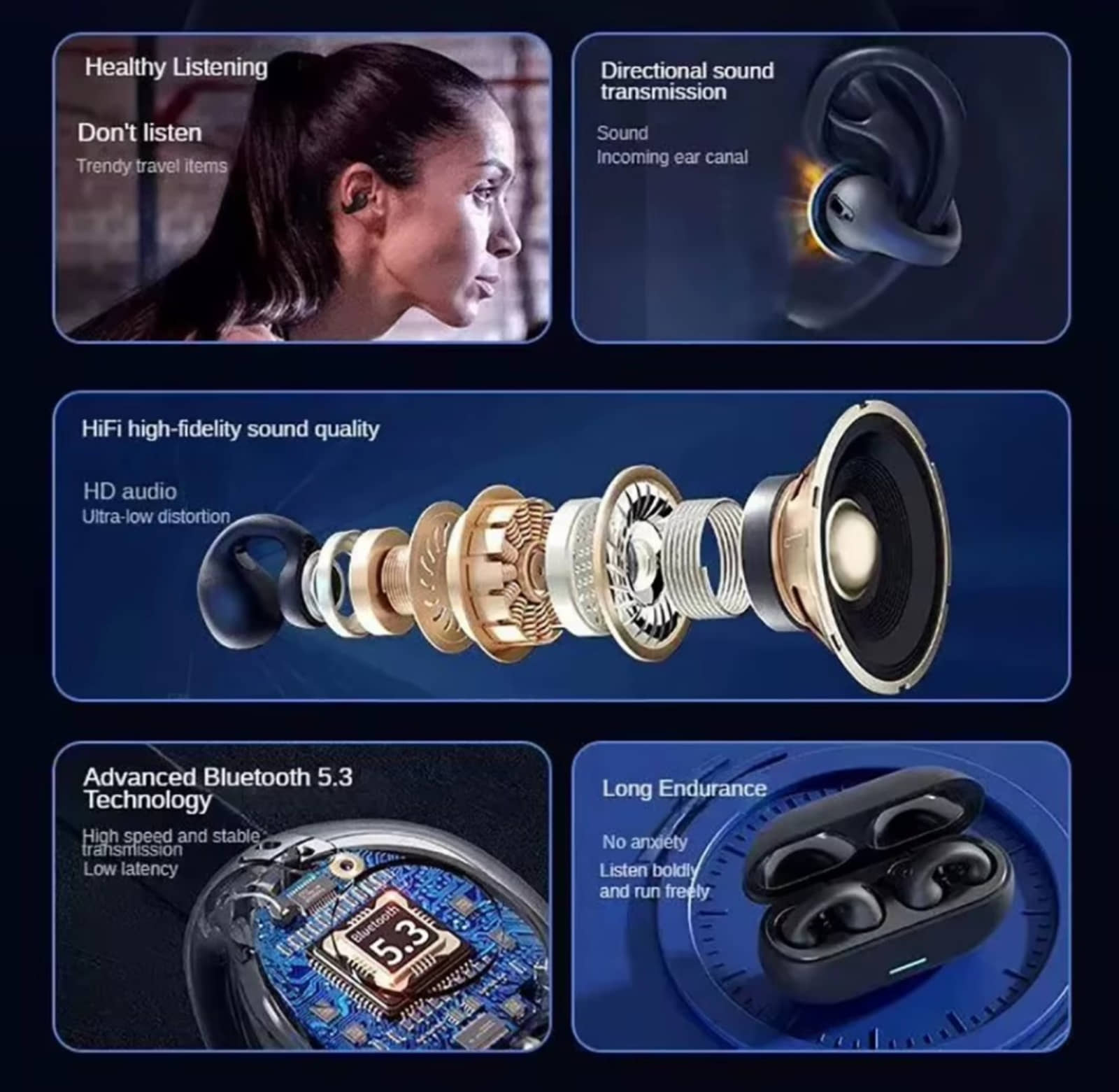 Healthy Listening

Don't listen

Trendy travel items

Directional sound transmission

Sound

Incoming ear canal

HiFi high-fidelity sound quality

HD audio

Ultra-low distortion

Advanced Bluetooth 5.3 Technology

High speed and stable transmission

Low latency

Bluetooth

5.3

Long Endurance

No anxiety

Listen boldly and run freely