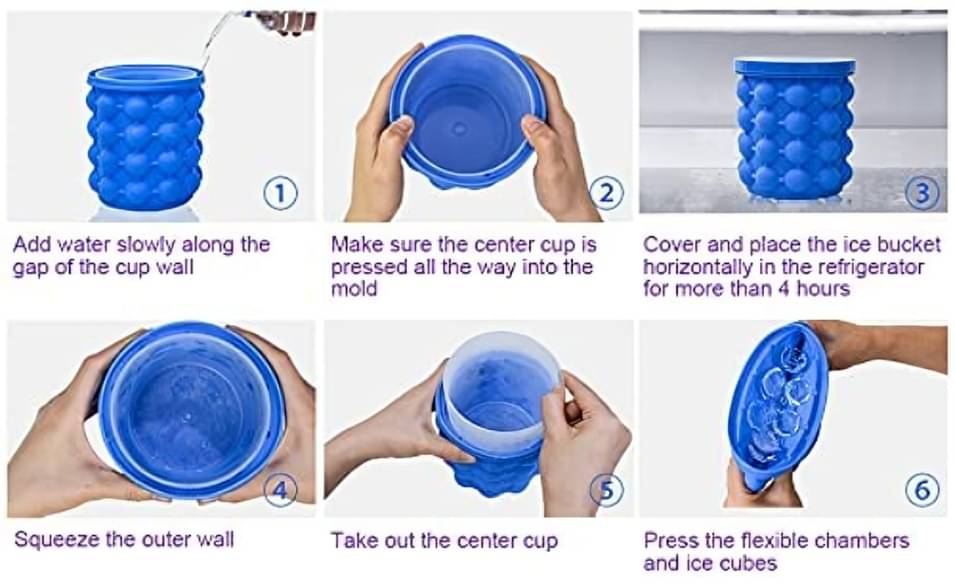 ①

Add water slowly along the gap of the cup wall

②

Make sure the center cup is pressed all the way into the mold

③

Cover and place the ice bucket horizontally in the refrigerator for more than 4 hours

④

Squeeze the outer wall

⑤

Take out the center cup

⑥

Press the flexible chambers and ice cubes