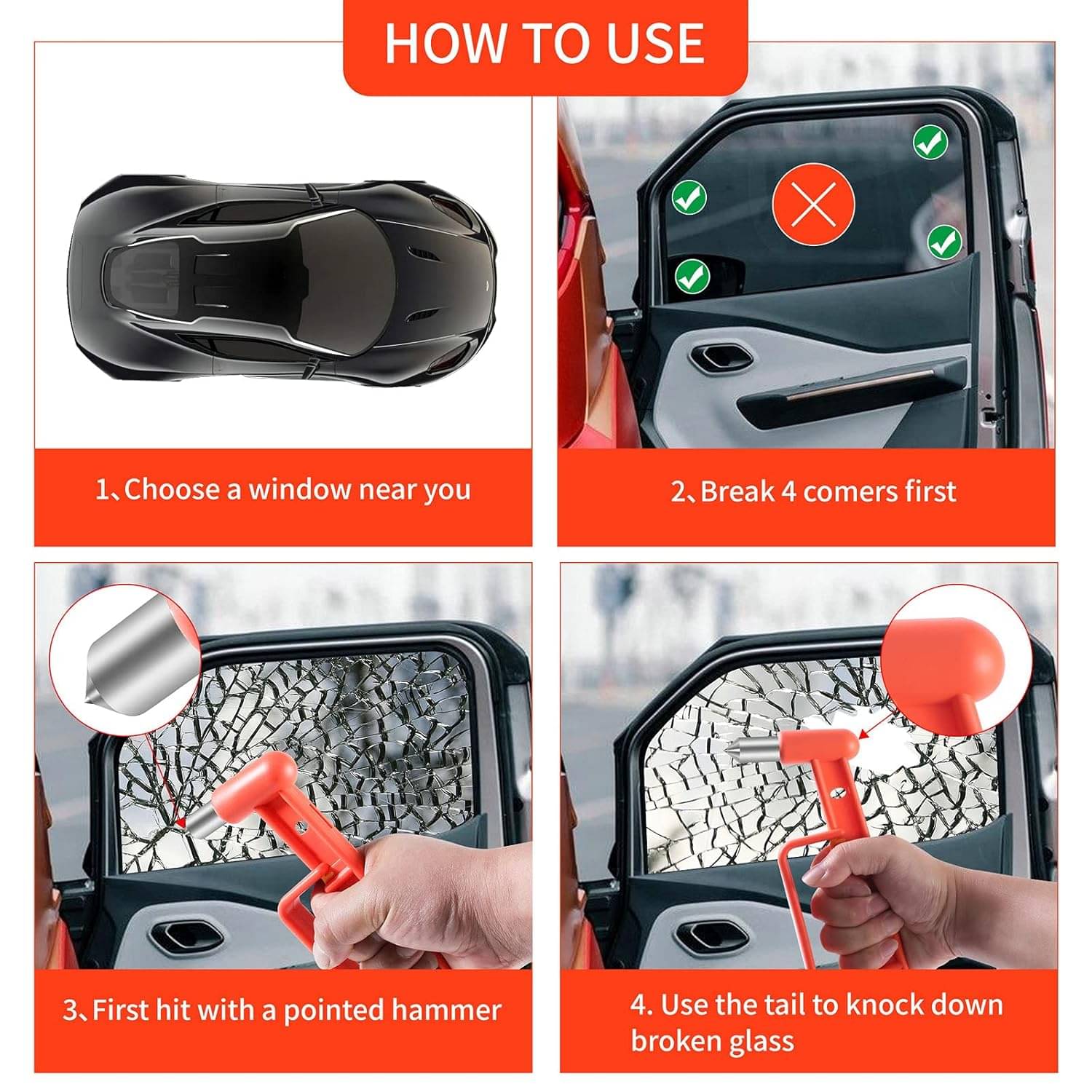 HOW TO USE

1、Choose a window near you

2、Break 4 comers first

3、First hit with a pointed hammer

4. Use the tail to knock down broken glass