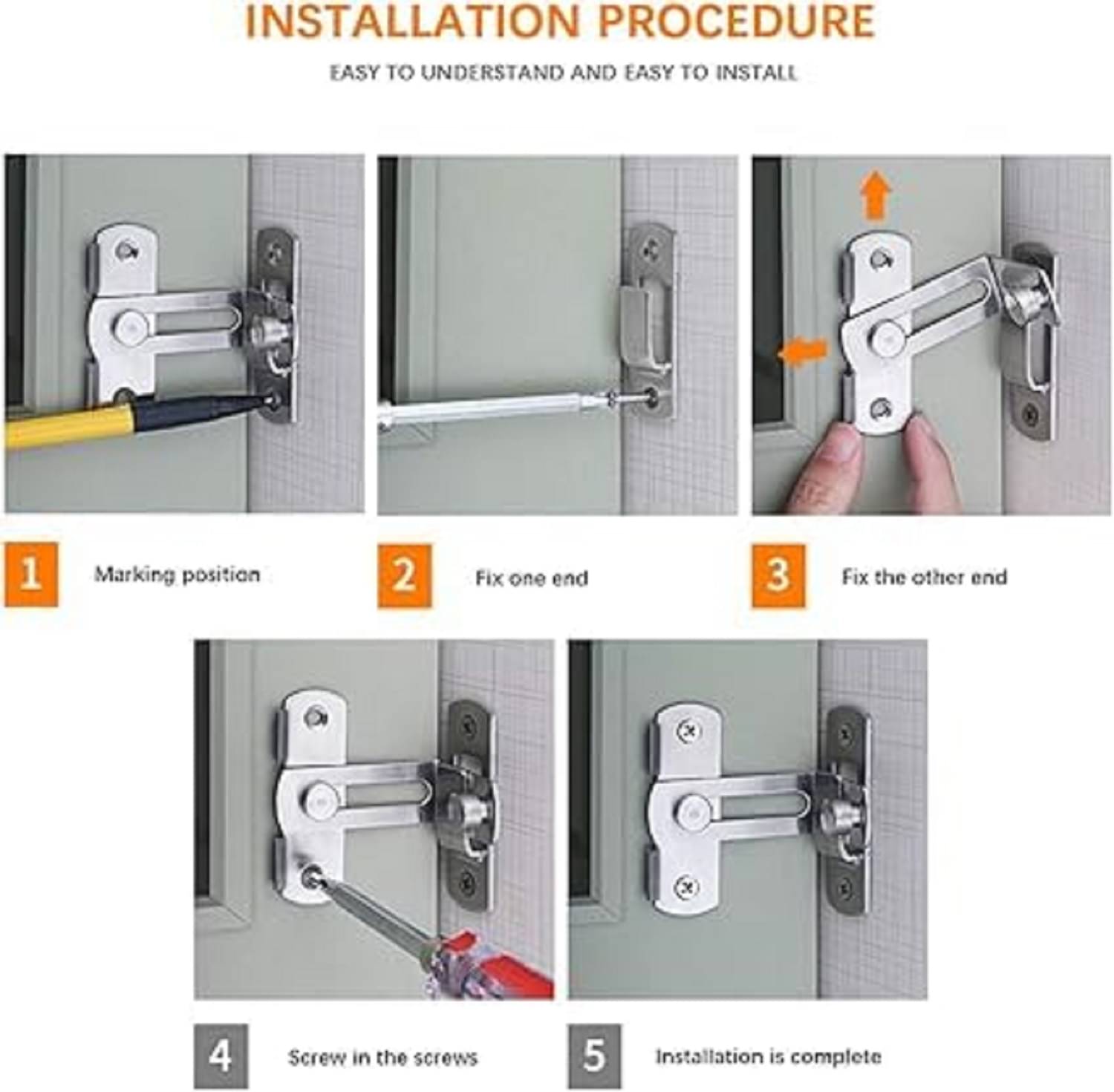 INSTALLATION PROCEDURE

EASY TO UNDERSTAND AND EASY TO INSTALL

1 Marking position

2 Fix one end

3 Fix the other end

4 Screw in the screws

5 Installation is complete