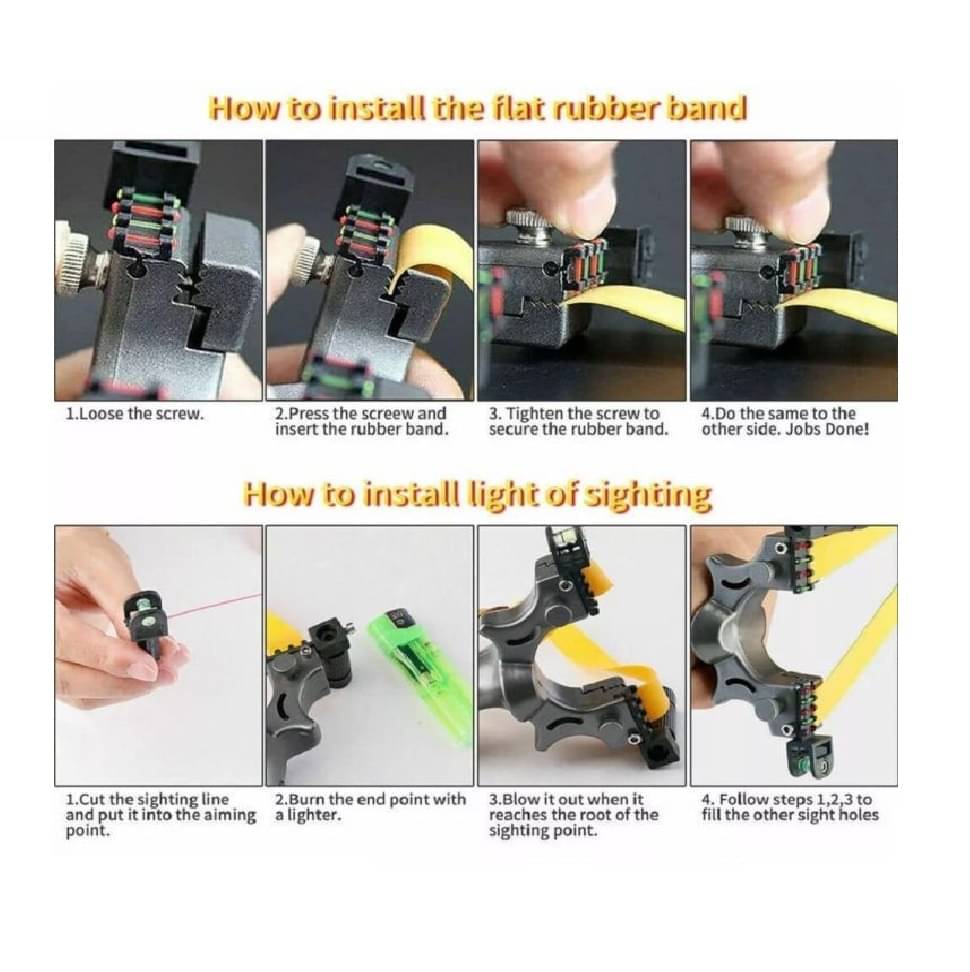 How to install the flat rubber band

1.Loose the screw.

2.Press the screew and insert the rubber band.

3. Tighten the screw to secure the rubber band.

4.Do the same to the other side. Jobs Done!

How to install light of sighting

1.Cut the sighting line and put it into the aiming point.

2.Burn the end point with a lighter.

3.Blow it out when it reaches the root of the sighting point.

4. Follow steps 1,2,3 to fill the other sight holes