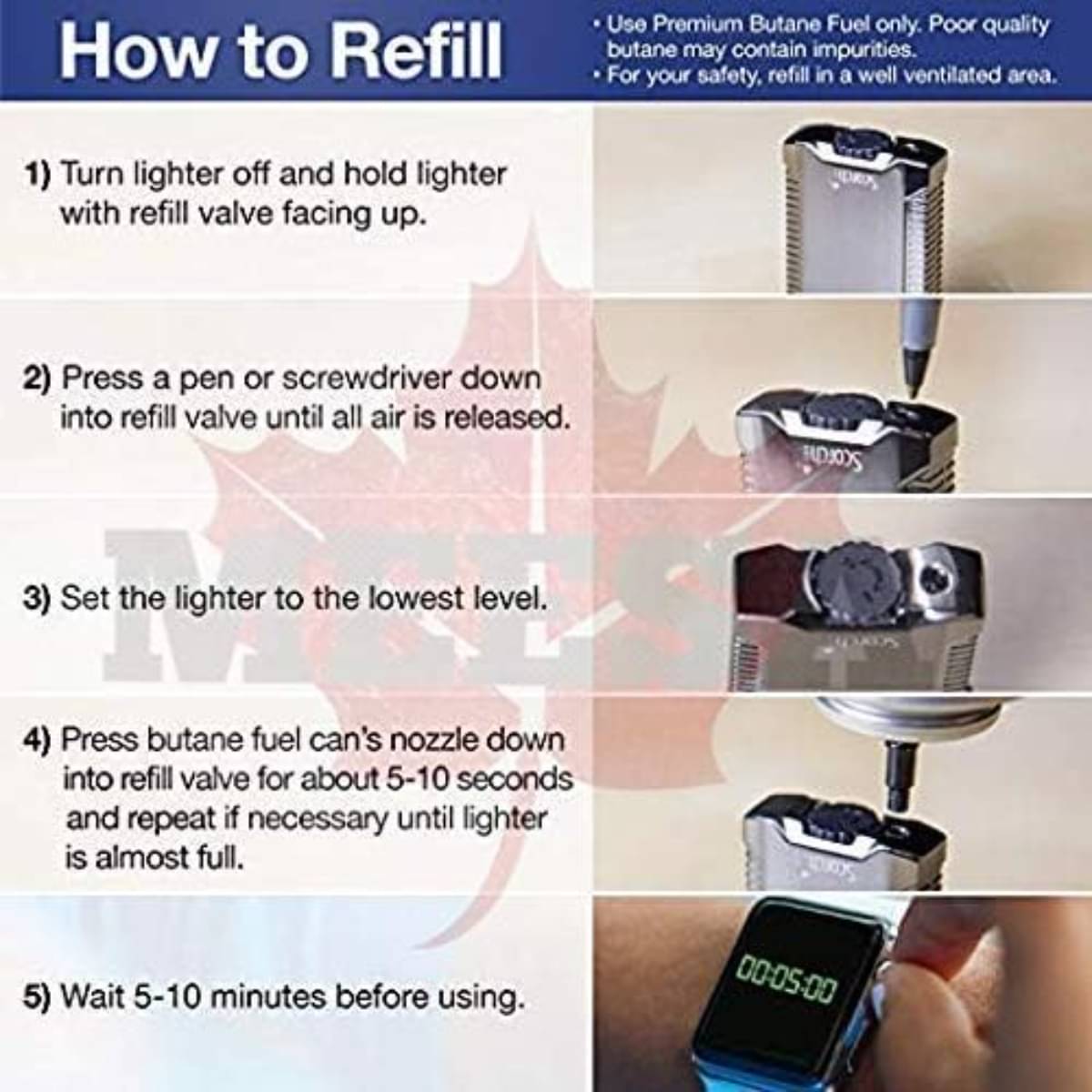 How to Refill

• Use Premium Butane Fuel only. Poor quality butane may contain impurities.
• For your safety, refill in a well ventilated area.

1) Turn lighter off and hold lighter with refill valve facing up.

Scorch

2) Press a pen or screwdriver down into refill valve until all air is released.

Scorch

MES

3) Set the lighter to the lowest level.

Scorch

4) Press butane fuel can's nozzle down into refill valve for about 5-10 seconds and repeat if necessary until lighter is almost full.

Scorch

5) Wait 5-10 minutes before using.

00:05:00