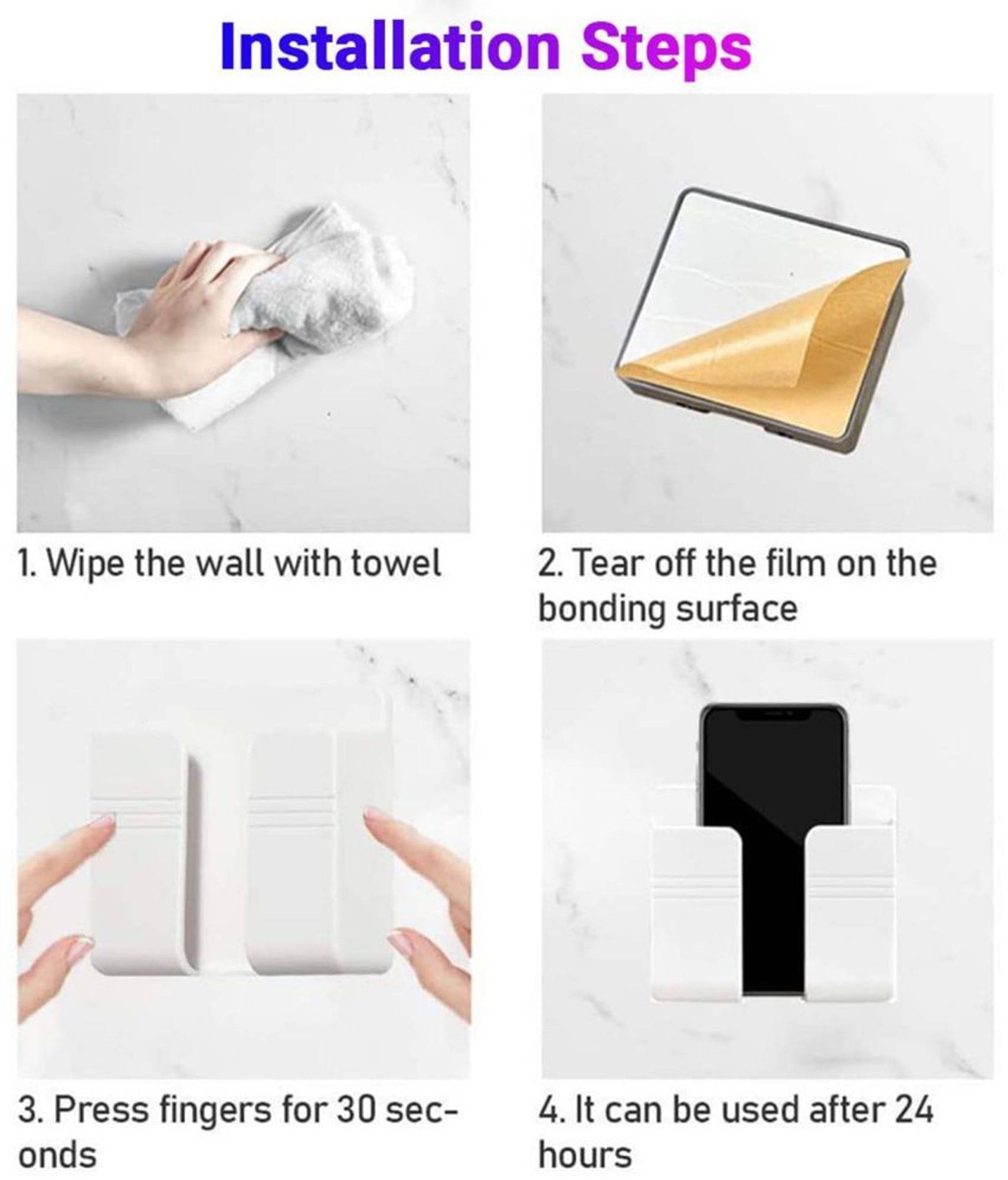 Installation Steps

1. Wipe the wall with towel

2. Tear off the film on the bonding surface

3. Press fingers for 30 seconds

4. It can be used after 24 hours