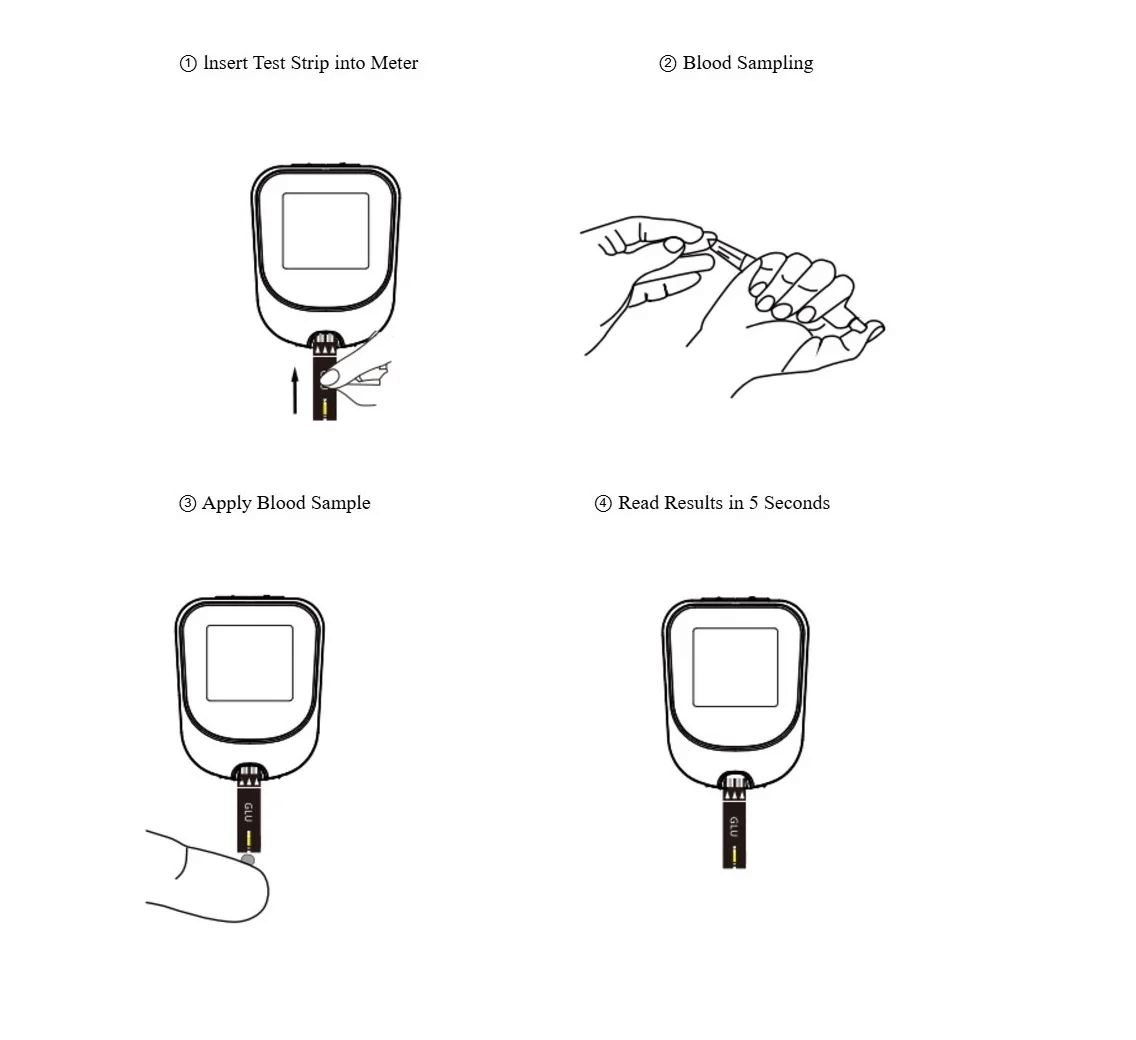 ① lnsert Test Strip into Meter

② Blood Sampling

③ Apply Blood Sample

GLU

④ Read Results in 5 Seconds

GLU