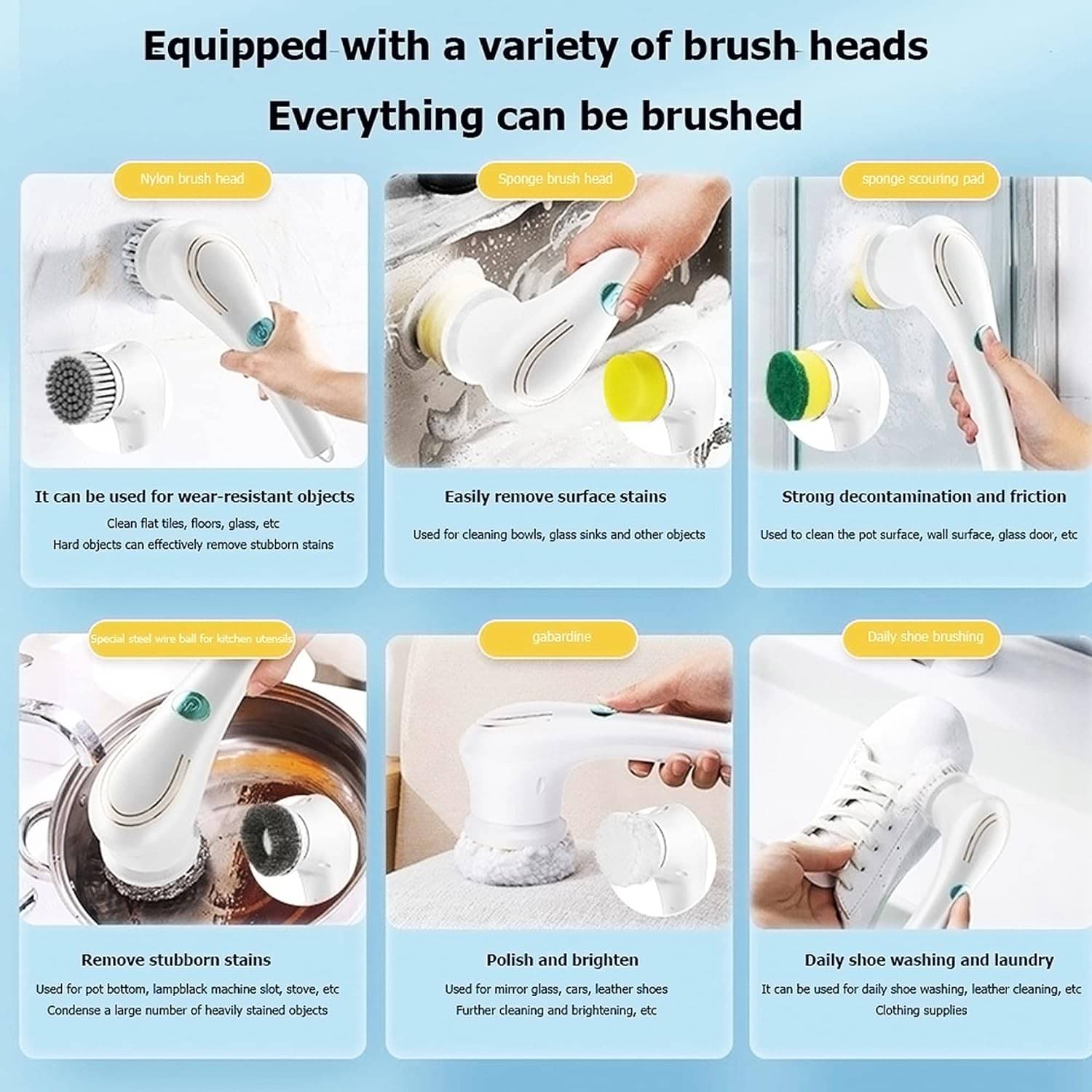 Equipped with a variety of brush heads

Everything can be brushed

Nylon brush head

It can be used for wear-resistant objects

Clean flat tiles, floors, glass, etc
Hard objects can effectively remove stubborn stains

Sponge brush head

Easily remove surface stains

Used for cleaning bowls, glass sinks and other objects

sponge scouring pad

Strong decontamination and friction

Used to clean the pot surface, wall surface, glass door, etc

Special steel wire ball for kitchen utensils

Remove stubborn stains

Used for pot bottom, lampblack machine slot, stove, etc
Condense a large number of heavily stained objects

gabardine

Polish and brighten

Used for mirror glass, cars, leather shoes
Further cleaning and brightening, etc

Daily shoe brushing

Daily shoe washing and laundry

It can be used for daily shoe washing, leather cleaning, etc
Clothing supplies