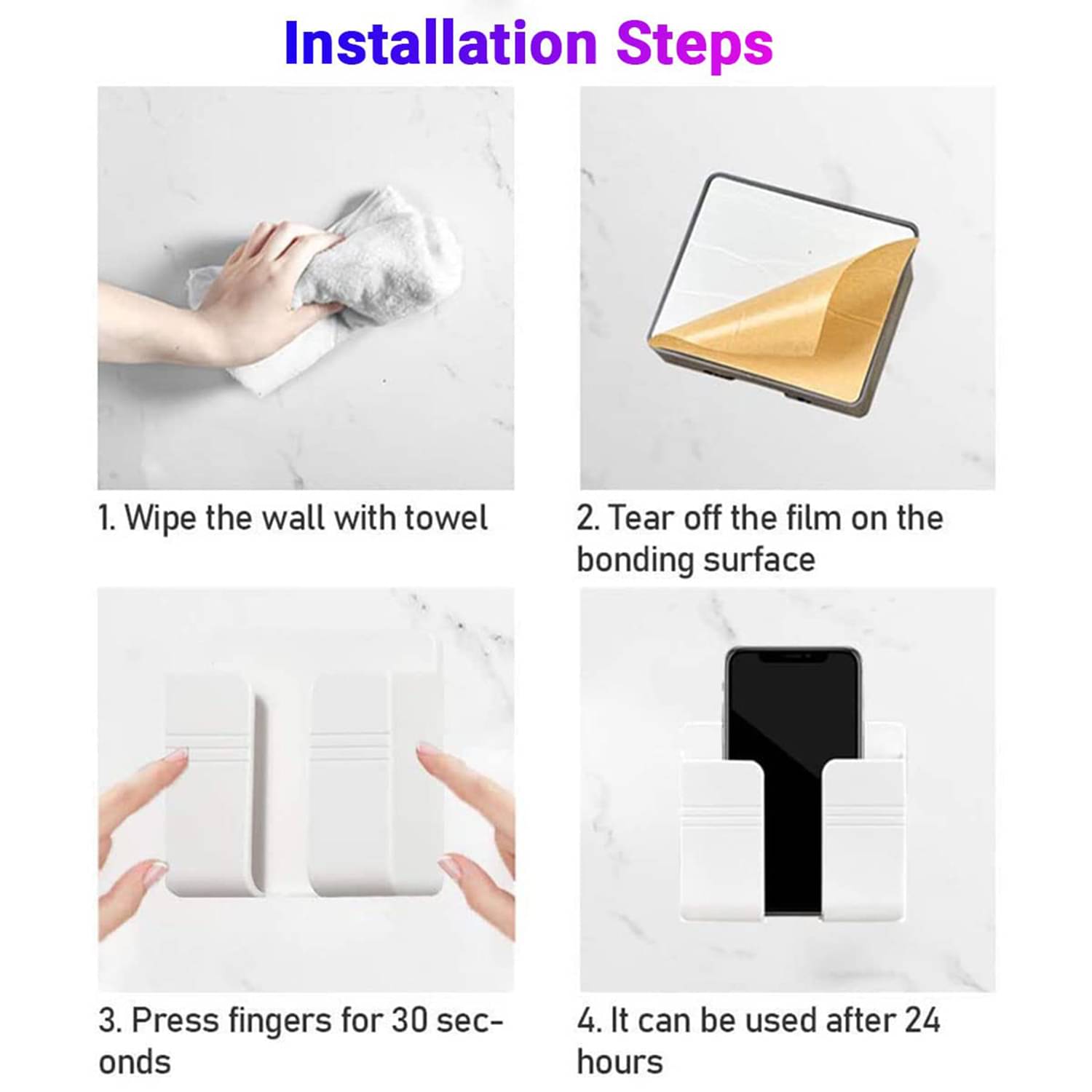 Installation Steps

1. Wipe the wall with towel

2. Tear off the film on the bonding surface

3. Press fingers for 30 seconds

4. It can be used after 24 hours